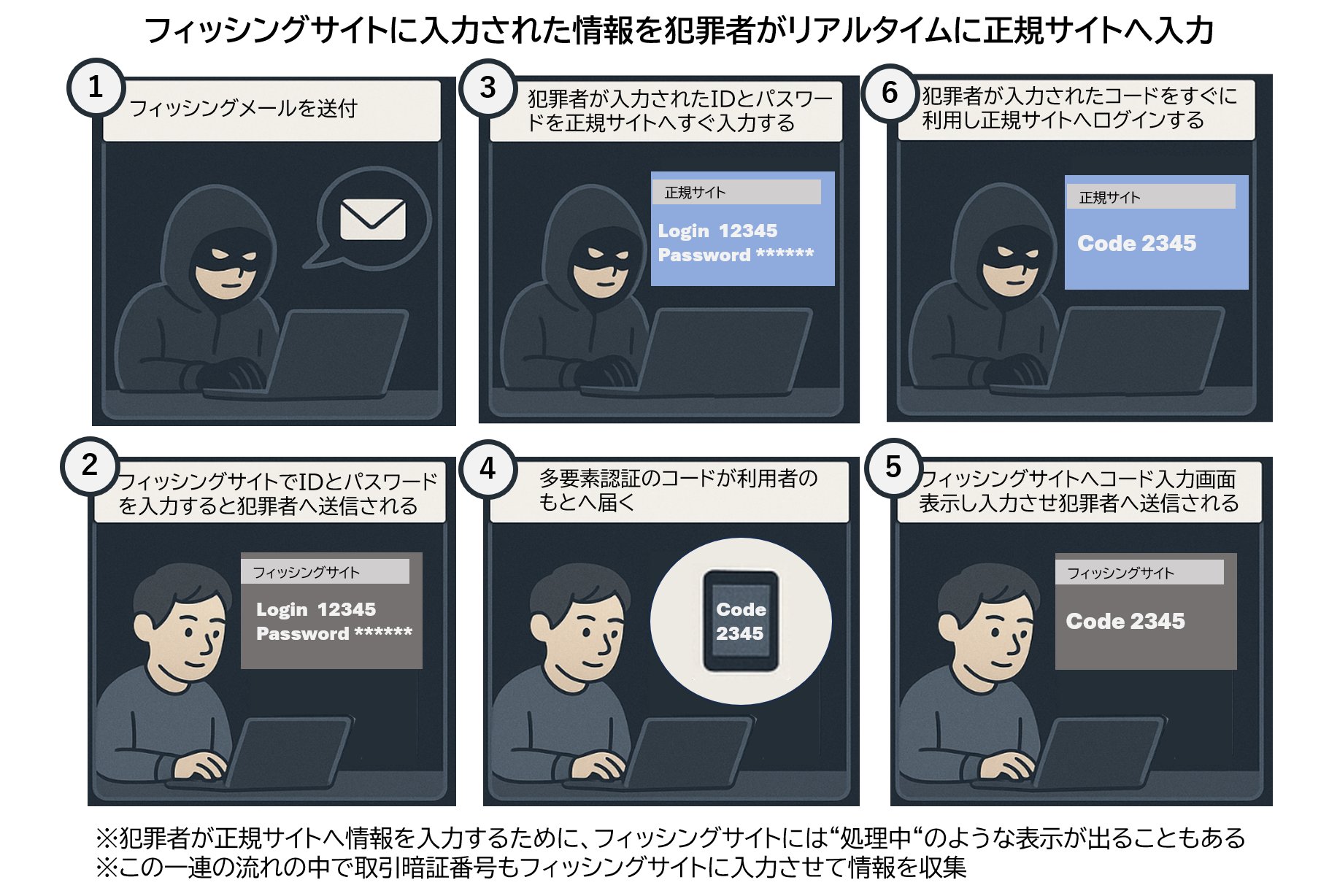 フィッシングサイトに入力された情報を犯罪者がリアルタイムに正規サイトへ入力

1
フィッシングメールを送付

3
犯罪者が入力されたIDとパスワードを正規サイトへすぐ入力する

正規サイト
Login 12345
Password ******

6
犯罪者が入力されたコードをすぐに利用し正規サイトへログインする

正規サイト
Code 2345

2
フィッシングサイトでIDとパスワードを入力すると犯罪者へ送信される

フィッシングサイト
Login 12345
Password ******

4
多要素認証のコードが利用者のもとへ届く

Code
2345

5
フィッシングサイトへコード入力画面表示し入力させ犯罪者へ送信される

フィッシングサイト
Code 2345

※犯罪者が正規サイトへ情報を入力するために、フィッシングサイトには“処理中“のような表示が出ることもある
※この一連の流れの中で取引暗証番号もフィッシングサイトに入力させて情報を収集