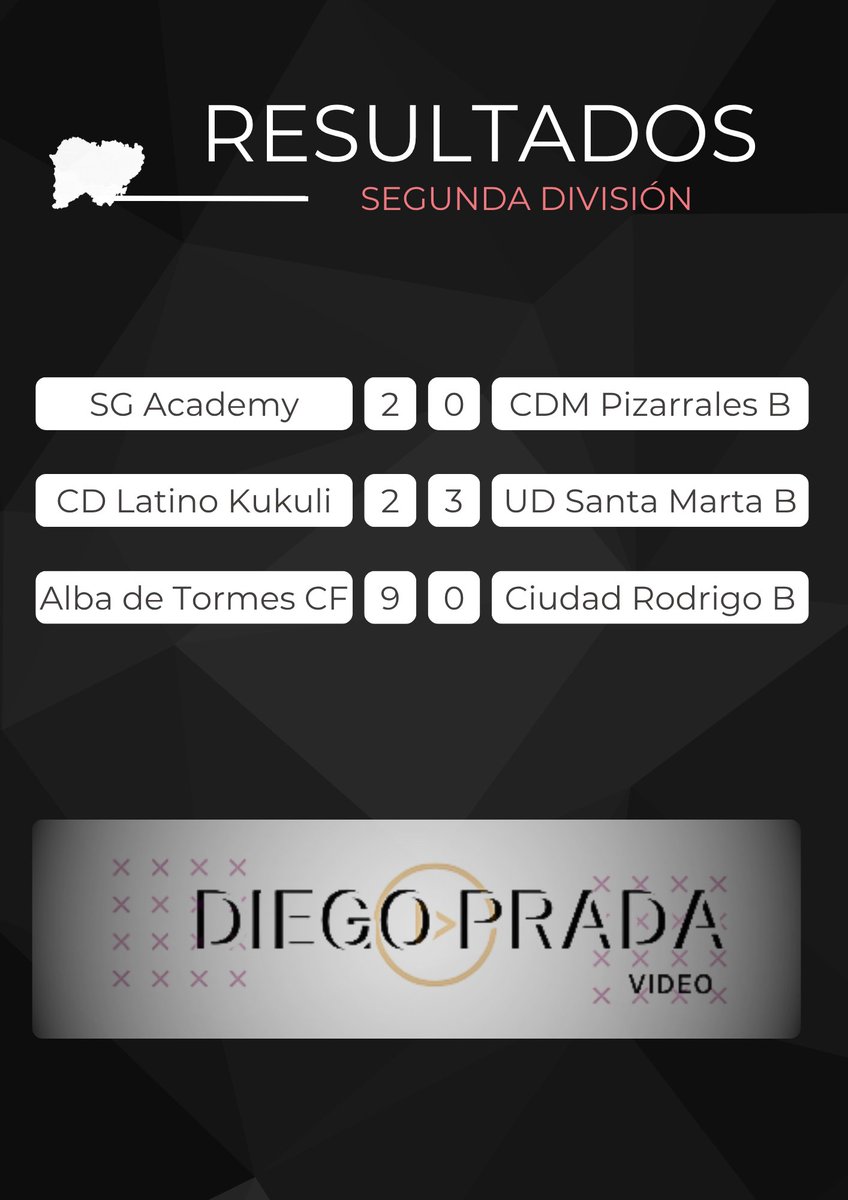 RESULTADOS
SEGUNDA DIVISIÓN

SG Academy 2 0 CDM Pizarrales B

CD Latino Kukuli 2 3 UD Santa Marta B

Alba de Tormes CF 9 0 Ciudad Rodrigo B

DIEGO PRADA
VIDEO