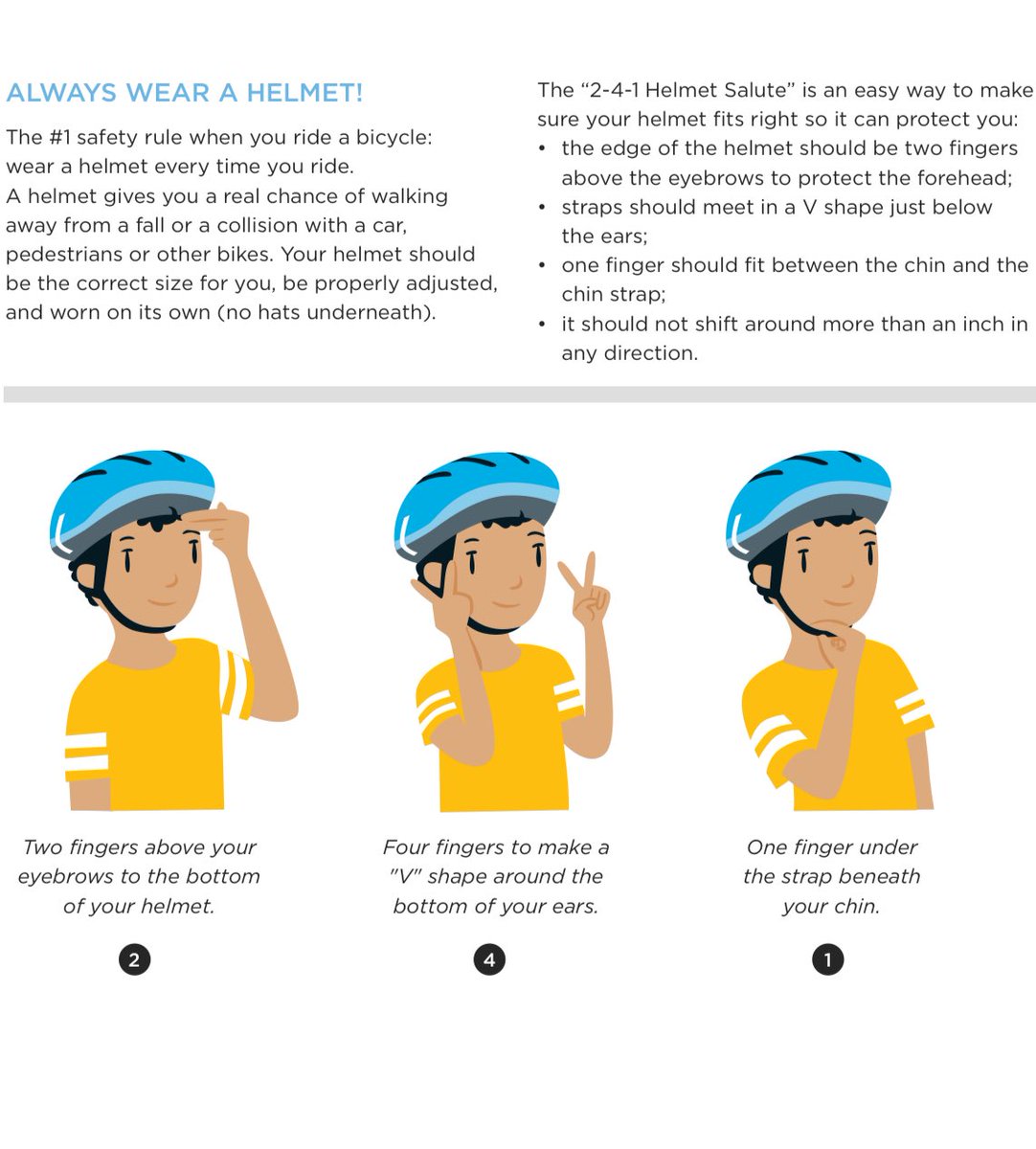 ALWAYS WEAR A HELMET!

The #1 safety rule when you ride a bicycle: wear a helmet every time you ride. A helmet gives you a real chance of walking away from a fall or a collision with a car, pedestrians or other bikes. Your helmet should be the correct size for you, be properly adjusted, and worn on its own (no hats underneath).

The "2-4-1 Helmet Salute" is an easy way to make sure your helmet fits right so it can protect you:
• the edge of the helmet should be two fingers above the eyebrows to protect the forehead;
• straps should meet in a V shape just below the ears;
• one finger should fit between the chin and the chin strap;
• it should not shift around more than an inch in any direction.

Two fingers above your eyebrows to the bottom of your helmet.

2

Four fingers to make a "V" shape around the bottom of your ears.

4

One finger under the strap beneath your chin.

1