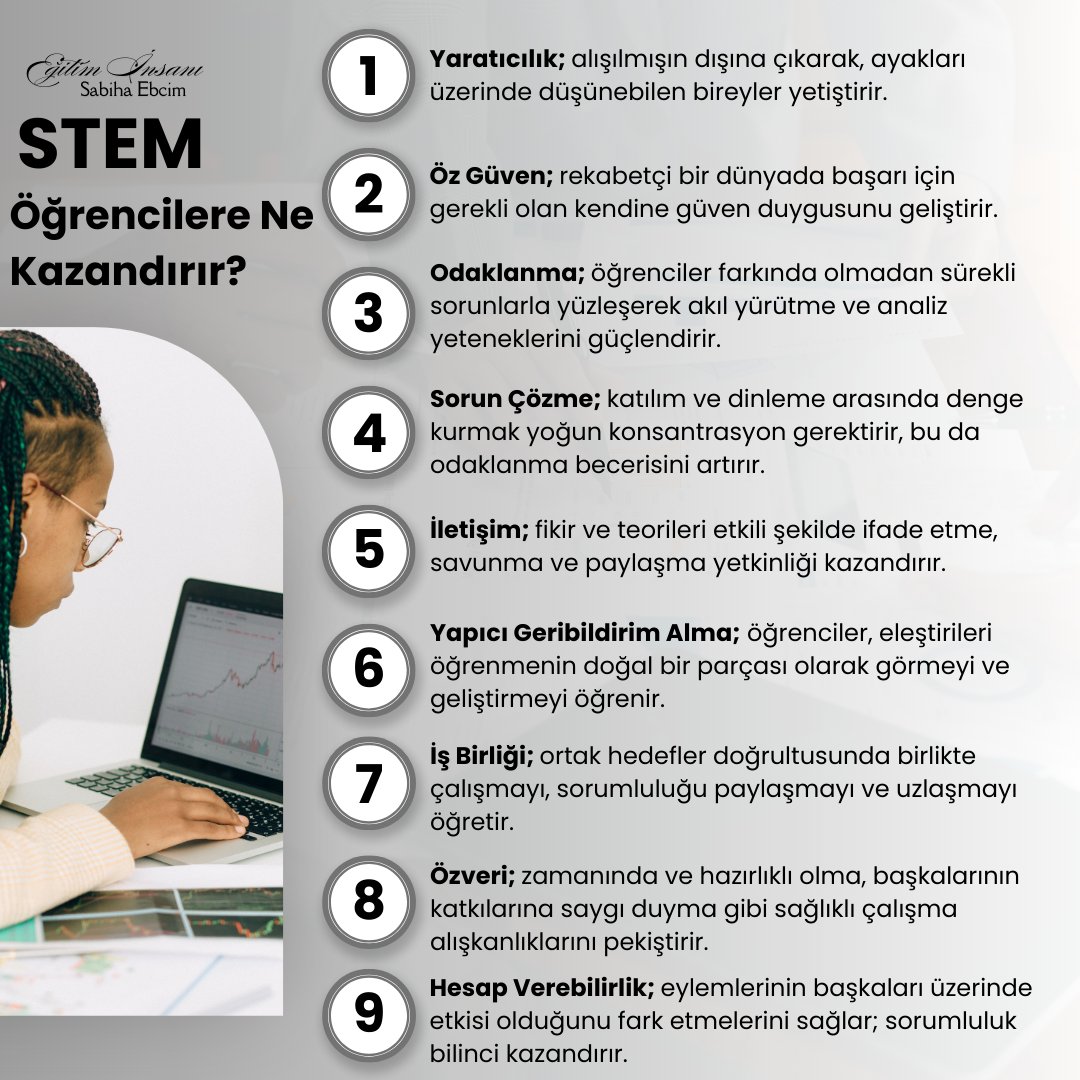 Eğitim İnsanı
Sabiha Ebcim

STEM

Öğrencilere Ne Kazandırır?

1
Yaratıcılık; alışılmışın dışına çıkarak, ayakları üzerinde düşünebilen bireyler yetiştirir.

2
Öz Güven; rekabetçi bir dünyada başarı için gerekli olan kendine güven duygusunu geliştirir.

3
Odaklanma; öğrenciler farkında olmadan sürekli sorunlarla yüzleşerek akıl yürütme ve analiz yeteneklerini güçlendirir.

4
Sorun Çözme; katılım ve dinleme arasında denge kurmak yoğun konsantrasyon gerektirir, bu da odaklanma becerisini artırır.

5
İletişim; fikir ve teorileri etkili şekilde ifade etme, savunma ve paylaşma yetkinliği kazandırır.

6
Yapıcı Geribildirim Alma; öğrenciler, eleştirileri öğrenmenin doğal bir parçası olarak görmeyi ve geliştirmeyi öğrenir.

7
İş Birliği; ortak hedefler doğrultusunda birlikte çalışmayı, sorumluluğu paylaşmayı ve uzlaşmayı öğretir.

8
Özveri; zamanında ve hazırlıklı olma, başkalarının katkılarına saygı duyma gibi sağlıklı çalışma alışkanlıklarını pekiştirir.

9
Hesap Verebilirlik; eylemlerinin başkaları üzerinde etkisi olduğunu fark etmelerini sağlar; sorumluluk bilinci kazandırır.