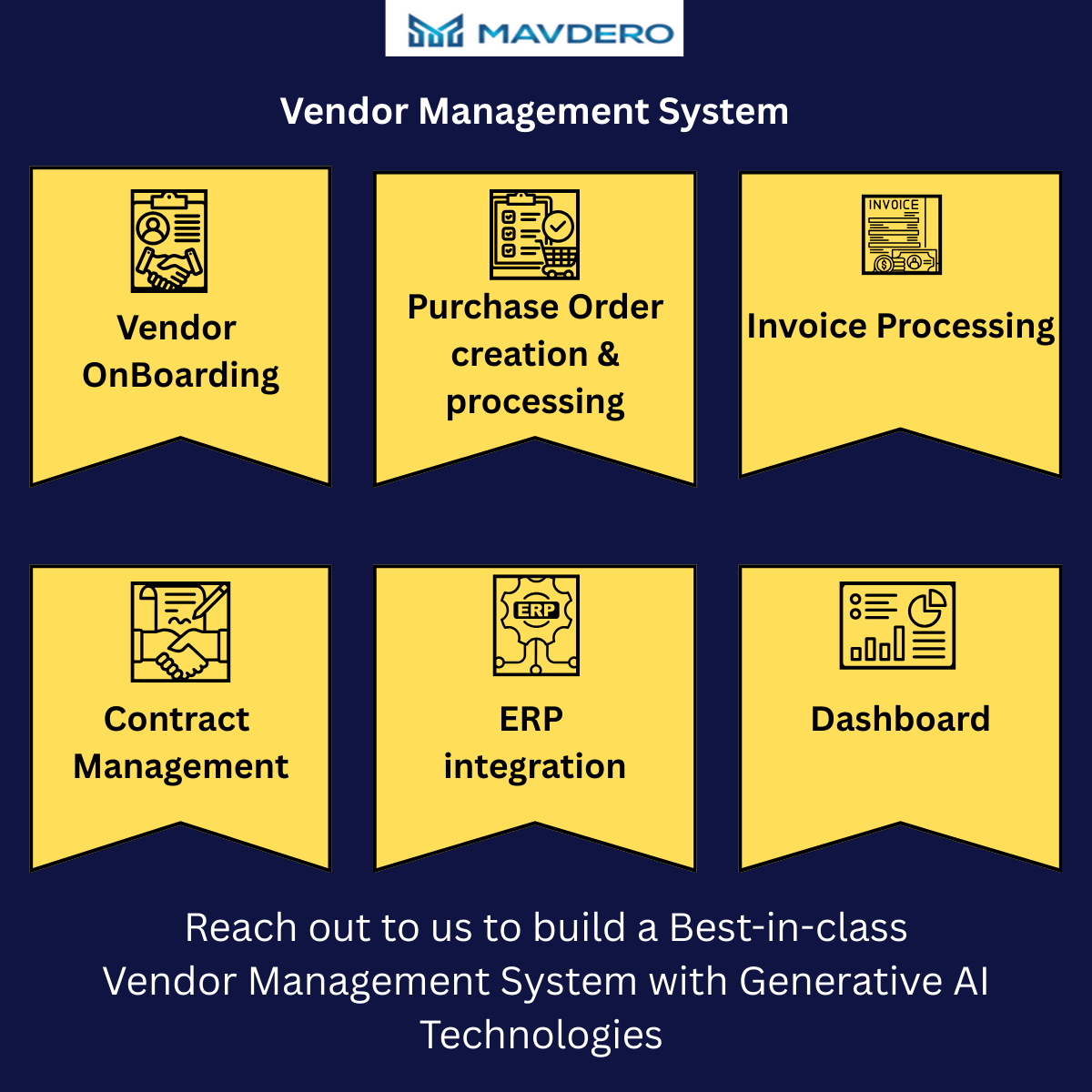 MAVDERO

Vendor Management System

INVOICE

Vendor OnBoarding

Purchase Order creation & processing

Invoice Processing

ERP

Contract Management

ERP integration

Dashboard

Reach out to us to build a Best-in-class Vendor Management System with Generative AI Technologies