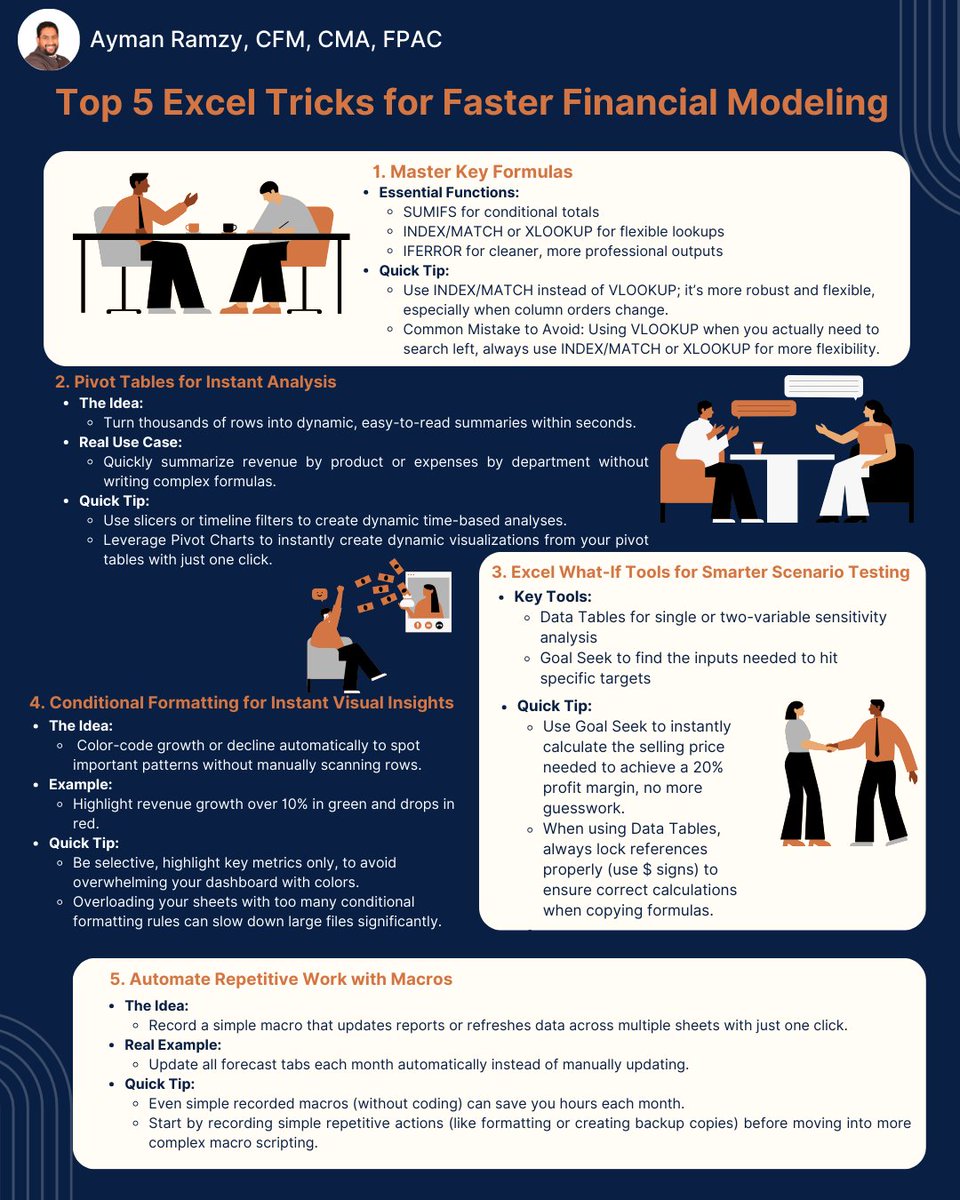 Ayman Ramzy, CFM, CMA, FPAC

Top 5 Excel Tricks for Faster Financial Modeling

1. Master Key Formulas
- Essential Functions:
  - SUMIFS for conditional totals
  - INDEX/MATCH or XLOOKUP for flexible lookups
  - IFERROR for cleaner, more professional outputs
- Quick Tip:
  - Use INDEX/MATCH instead of VLOOKUP; it's more robust and flexible, especially when column orders change.
  - Common Mistake to Avoid: Using VLOOKUP when you actually need to search left, always use INDEX/MATCH or XLOOKUP for more flexibility.

2. Pivot Tables for Instant Analysis
- The Idea:
  - Turn thousands of rows into dynamic, easy-to-read summaries within seconds.
- Real Use Case:
  - Quickly summarize revenue by product or expenses by department without writing complex formulas.
- Quick Tip:
  - Use slicers or timeline filters to create dynamic time-based analyses.
  - Leverage Pivot Charts to instantly create dynamic visualizations from your pivot tables with just one click.

3. Excel What-If Tools for Smarter Scenario Testing
- Key Tools:
  - Data Tables for single or two-variable sensitivity analysis
  - Goal Seek to find the inputs needed to hit specific targets
- Quick Tip:
  - Use Goal Seek to instantly calculate the selling price needed to achieve a 20% profit margin, no more guesswork.
  - When using Data Tables, always lock references properly (use $ signs) to ensure correct calculations when copying formulas.

4. Conditional Formatting for Instant Visual Insights
- The Idea:
  - Color-code growth or decline automatically to spot important patterns without manually scanning rows.
- Example:
  - Highlight revenue growth over 10% in green and drops in red.
- Quick Tip:
  - Be selective, highlight key metrics only, to avoid overwhelming your dashboard with colors.
  - Overloading your sheets with too many conditional formatting rules can slow down large files significantly.

5. Automate Repetitive Work with Macros
- The Idea:
  - Record a simple macro that updates reports or refreshes data across multiple sheets with just one click.
- Real Example:
  - Update all forecast tabs each month automatically instead of manually updating.
- Quick Tip:
  - Even simple recorded macros (without coding) can save you hours each month.
  - Start by recording simple repetitive actions (like formatting or creating backup copies) before moving into more complex macro scripting.