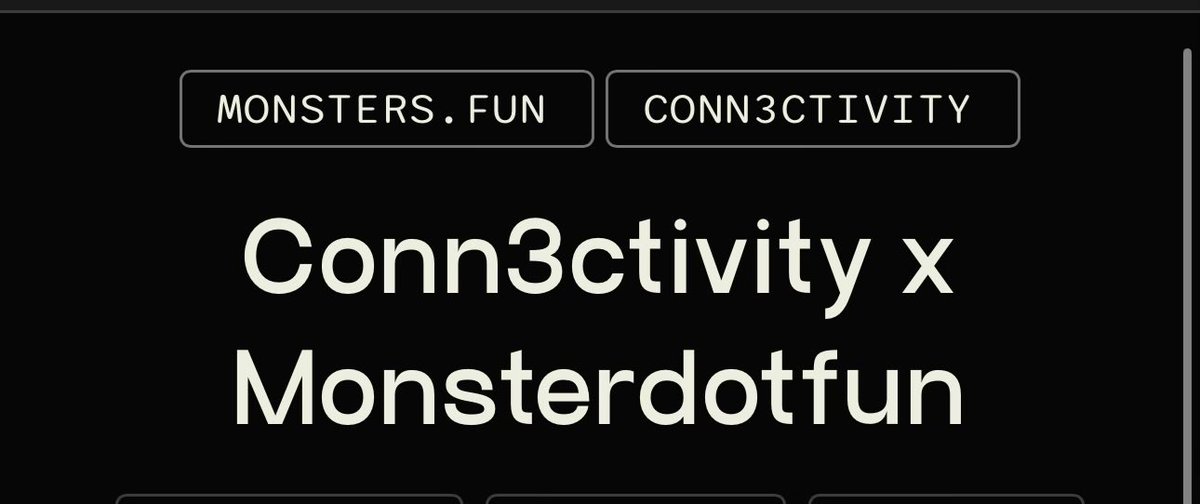 MONSTERS.FUN CONN3CTIVITY

Conn3ctivity x Monsterdotfun