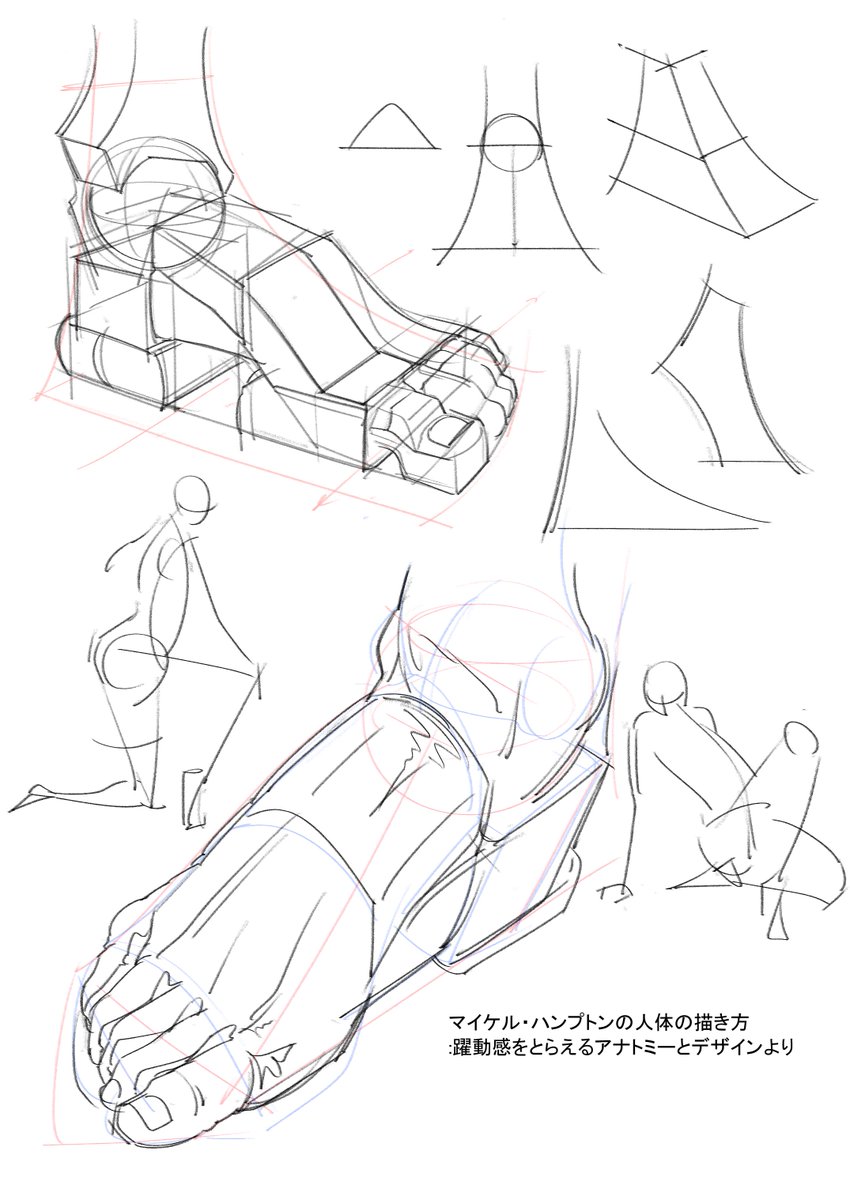 マイケル・ハンプトンの人体の描き方
:躍動感をとらえるアナトミーとデザインより