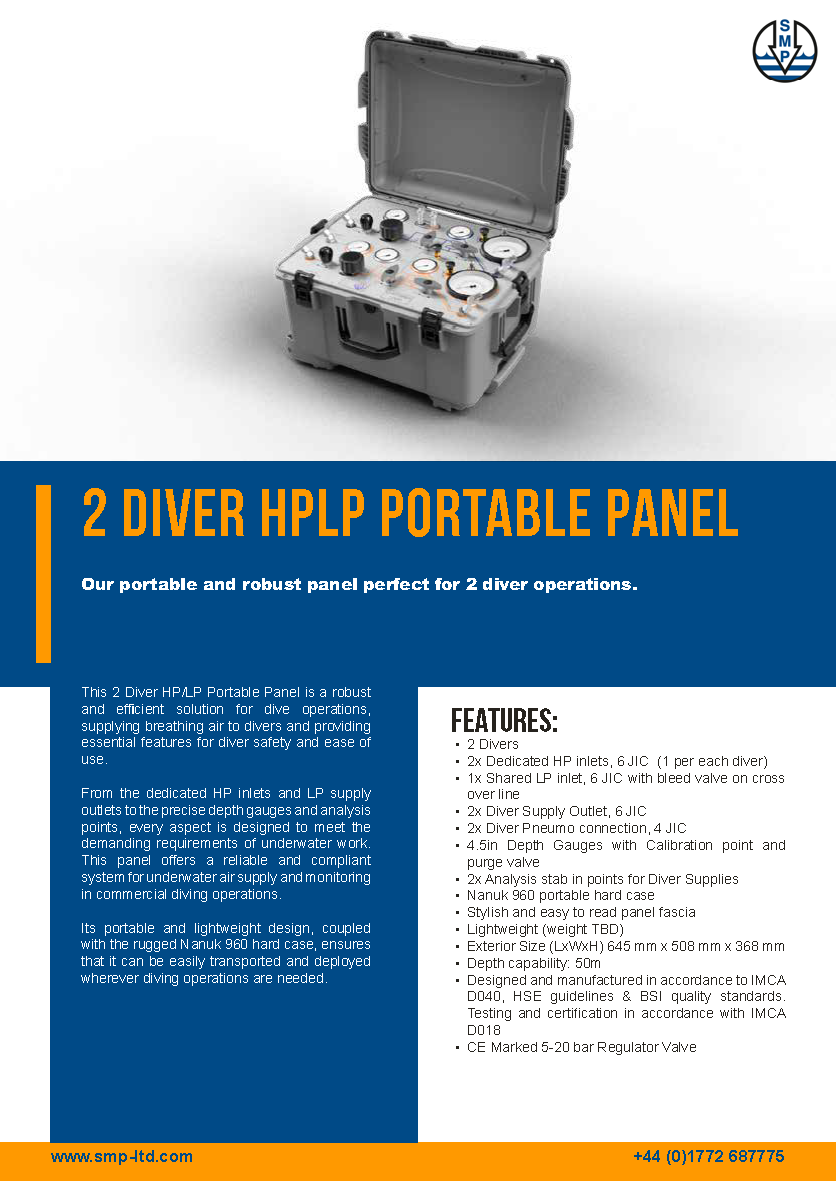 SMP

2 DIVER HPLP PORTABLE PANEL

Our portable and robust panel perfect for 2 diver operations.

This 2 Diver HP/LP Portable Panel is a robust and efficient solution for dive operations, supplying breathing air to divers and providing essential features for diver safety and ease of use.

From the dedicated HP inlets and LP supply outlets to the precise depth gauges and analysis points, every aspect is designed to meet the demanding requirements of underwater work. This panel offers a reliable and compliant system for underwater air supply and monitoring in commercial diving operations.

Its portable and lightweight design, coupled with the rugged Nanuk 960 hard case, ensures that it can be easily transported and deployed wherever diving operations are needed.

FEATURES:
• 2 Divers
• 2x Dedicated HP inlets, 6 JIC (1 per each diver)
• 1x Shared LP inlet, 6 JIC with bleed valve on cross over line
• 2x Diver Supply Outlet, 6 JIC
• 2x Diver Pneumo connection, 4 JIC
• 4.5in Depth Gauges with Calibration point and purge valve
• 2x Analysis stab in points for Diver Supplies
• Nanuk 960 portable hard case
• Stylish and easy to read panel fascia
• Lightweight (weight TBD)
• Exterior Size (LxWxH) 645 mm x 508 mm x 368 mm
• Depth capability: 50m
• Designed and manufactured in accordance to IMCA D040, HSE guidelines & BSI quality standards. Testing and certification in accordance with IMCA D018
• CE Marked 5-20 bar Regulator Valve

www.smp-ltd.com
+44 (0)1772 687775