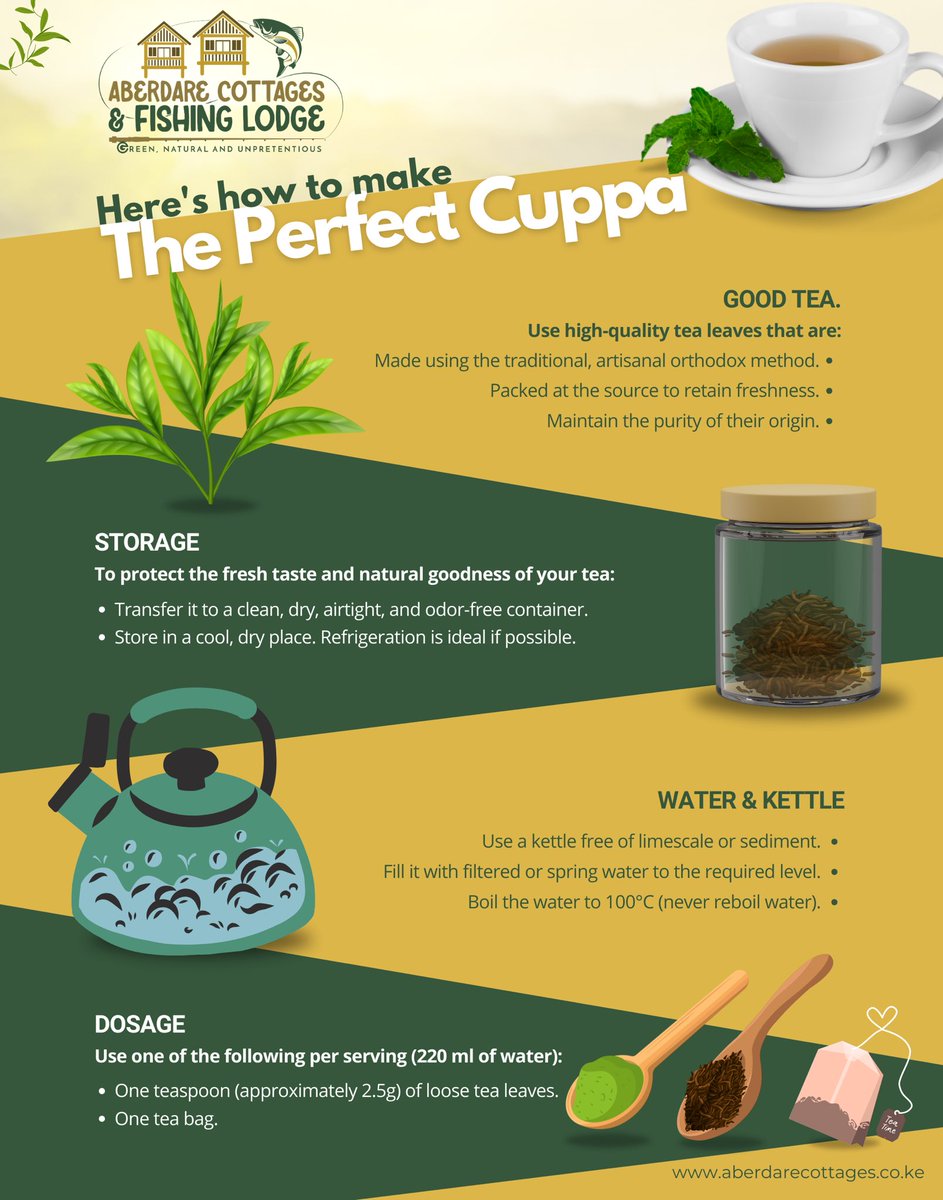 ABERDARE COTTAGES & FISHING LODGE
GREEN, NATURAL AND UNPRETENTIOUS

Here's how to make
The Perfect Cuppa

GOOD TEA.
Use high-quality tea leaves that are:
Made using the traditional, artisanal orthodox method. •
Packed at the source to retain freshness. •
Maintain the purity of their origin. •

STORAGE
To protect the fresh taste and natural goodness of your tea:
• Transfer it to a clean, dry, airtight, and odor-free container.
• Store in a cool, dry place. Refrigeration is ideal if possible.

WATER & KETTLE
Use a kettle free of limescale or sediment. •
Fill it with filtered or spring water to the required level. •
Boil the water to 100°C (never reboil water). •

DOSAGE
Use one of the following per serving (220 ml of water):
• One teaspoon (approximately 2.5g) of loose tea leaves.
• One tea bag.

Tea time

www.aberdarecottages.co.ke