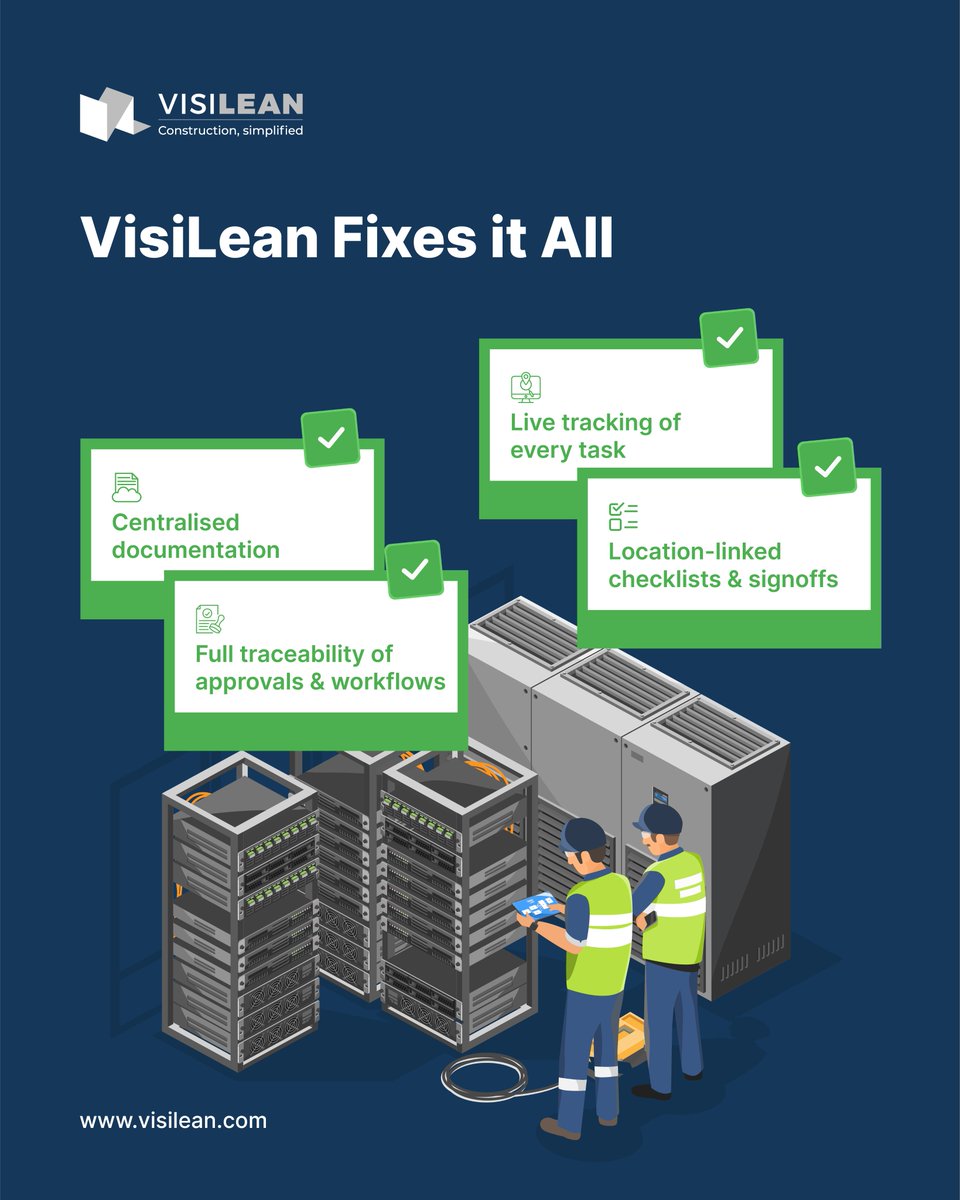 VISILEAN
Construction, simplified

VisiLean Fixes it All

Live tracking of every task

Centralised documentation

Location-linked checklists & signoffs

Full traceability of approvals & workflows

www.visilean.com