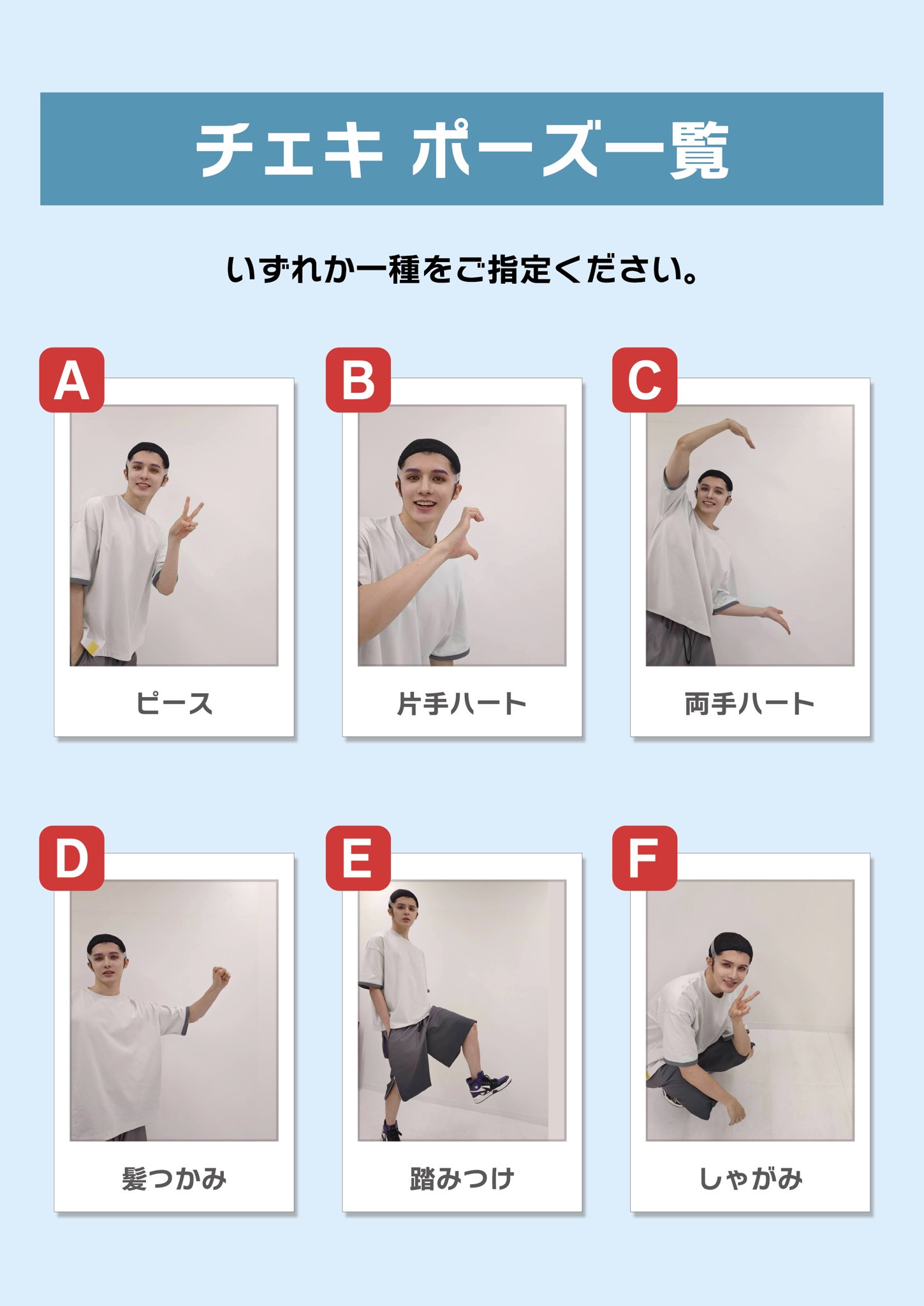 チェキ ポーズ一覧

いずれか一種をご指定ください。

A
ピース

B
片手ハート

C
両手ハート

D
髪つかみ

E
踏みつけ

F
しゃがみ