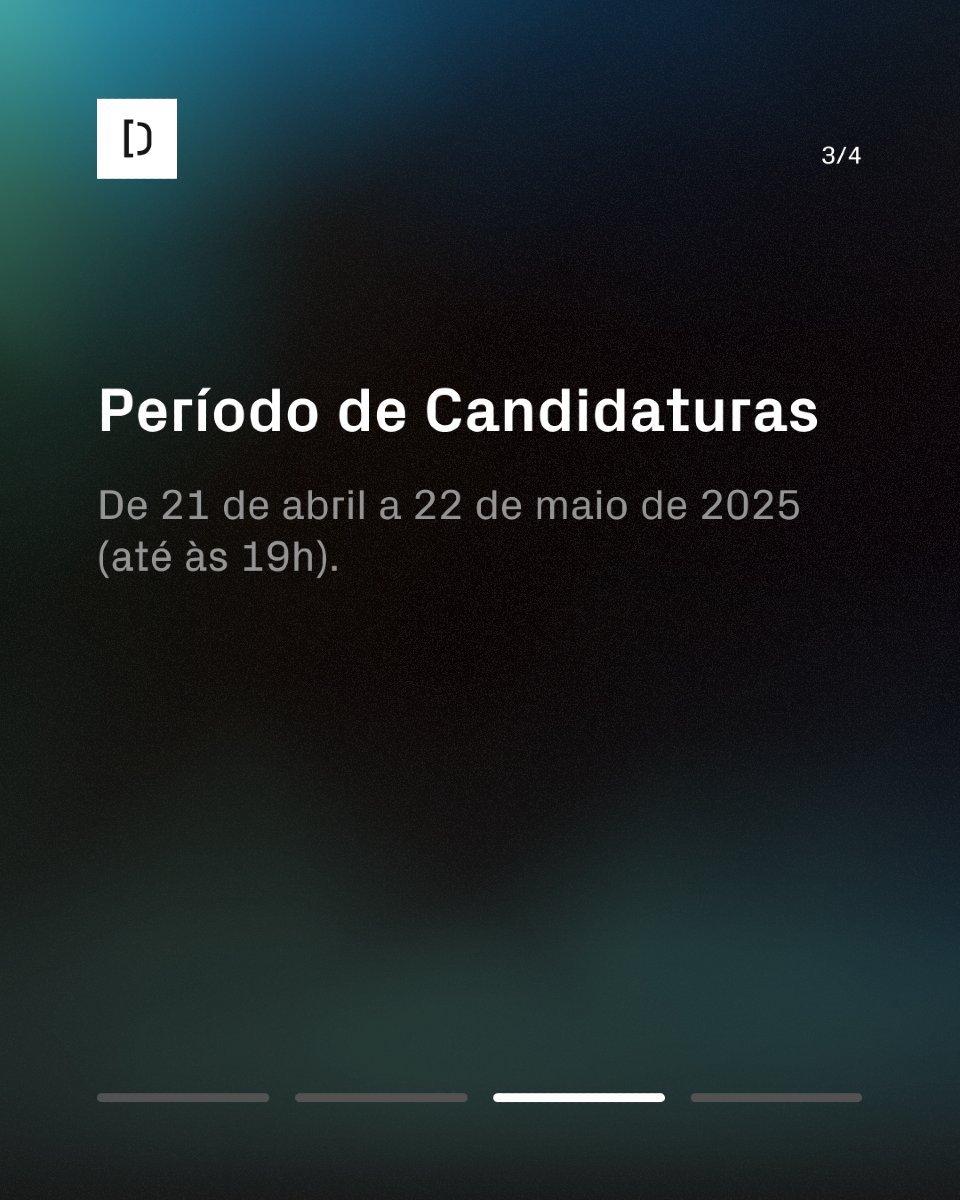 3/4

Período de Candidaturas

De 21 de abril a 22 de maio de 2025 (até às 19h).