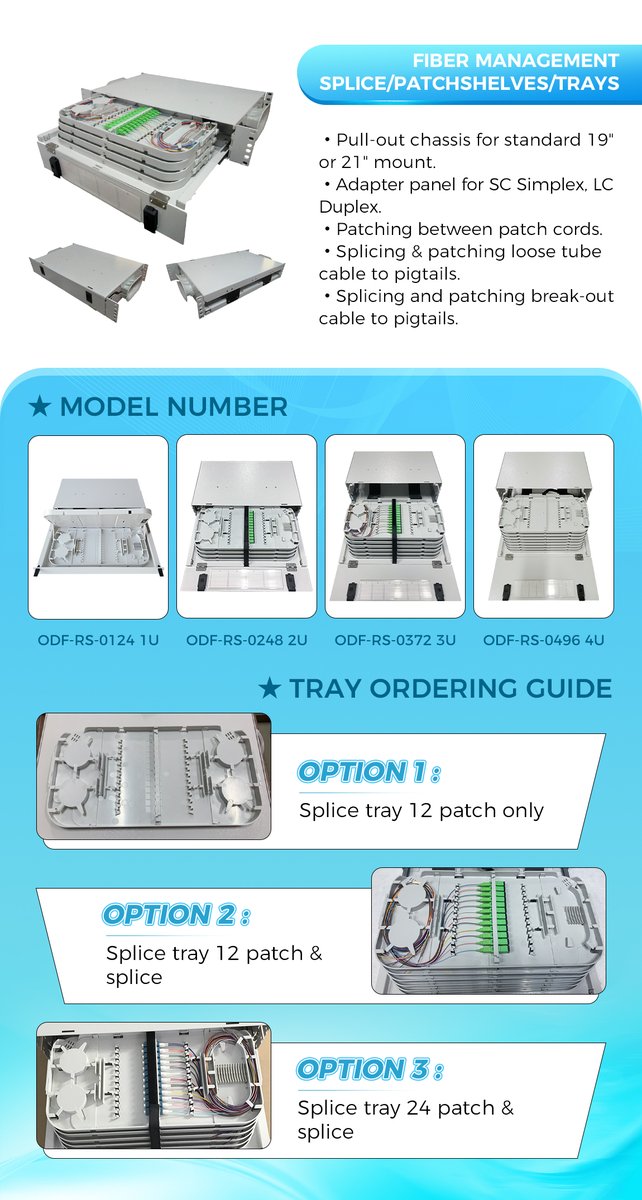 FIBER MANAGEMENT SPLICE/PATCHSHELVES/TRAYS

• Pull-out chassis for standard 19" or 21" mount.
• Adapter panel for SC Simplex, LC Duplex.
• Patching between patch cords.
• Splicing & patching loose tube cable to pigtails.
• Splicing and patching break-out cable to pigtails.

★ MODEL NUMBER

ODF-RS-0124 1U

ODF-RS-0248 2U

ODF-RS-0372 3U

ODF-RS-0496 4U

★ TRAY ORDERING GUIDE

OPTION 1 :
Splice tray 12 patch only

OPTION 2 :
Splice tray 12 patch & splice

OPTION 3 :
Splice tray 24 patch & splice