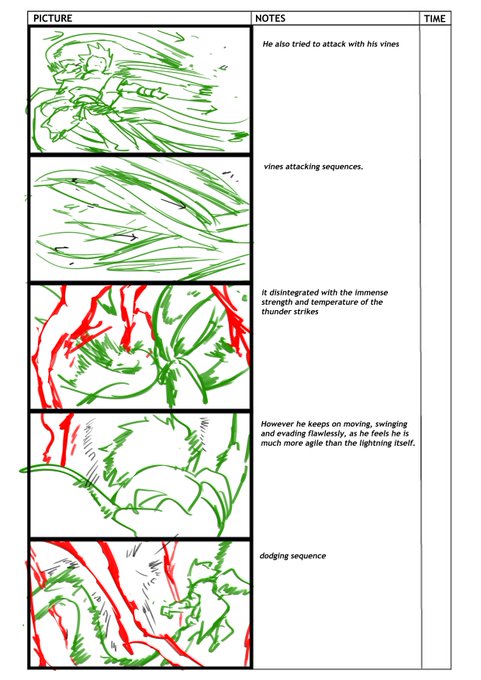 | PICTURE | NOTES | TIME |
|---|---|---|
| | He also tried to attack with his vines | |
| | vines attacking sequences. | |
| | it disintegrated with the immense strength and temperature of the thunder strikes | |
| | However he keeps on moving, swinging and evading flawlessly, as he feels he is much more agile than the lightning itself. | |
| | dodging sequence | |