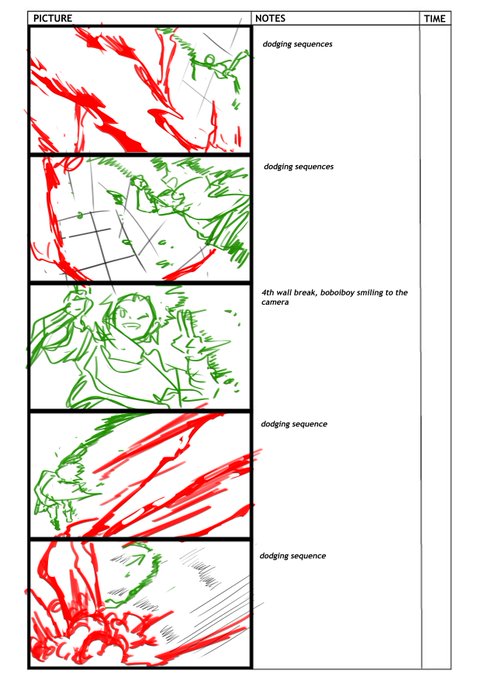 | PICTURE | NOTES | TIME |
|---|---|---|
| | dodging sequences | |
| | dodging sequences | |
| | 4th wall break, boboiboy smiling to the camera | |
| | dodging sequence | |
| | dodging sequence | |