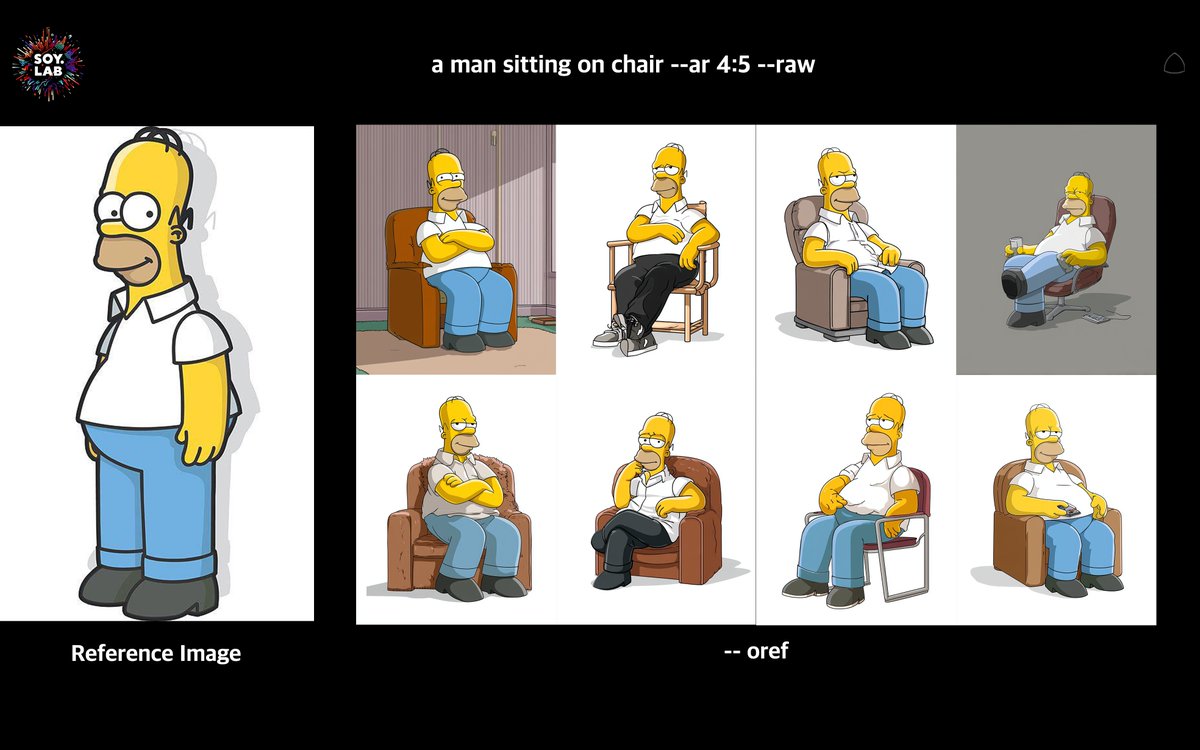 SOY.
LAB

a man sitting on chair --ar 4:5 --raw

Reference Image

-- oref