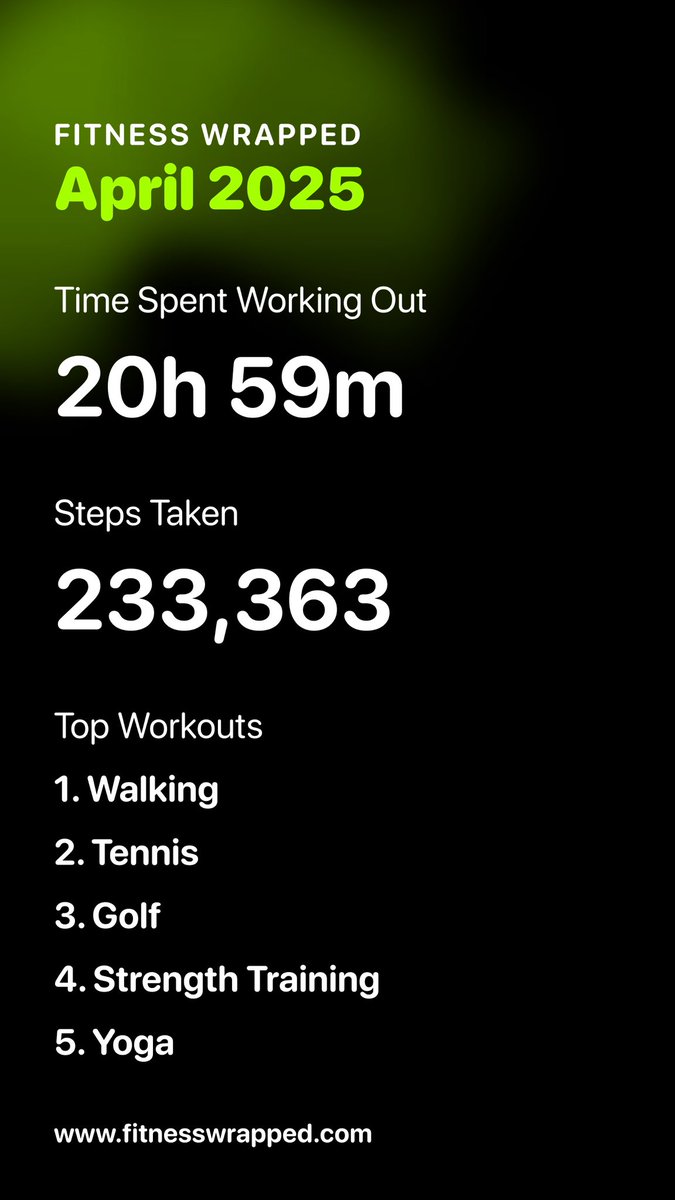 FITNESS WRAPPED
April 2025

Time Spent Working Out
20h 59m

Steps Taken
233,363

Top Workouts
1. Walking
2. Tennis
3. Golf
4. Strength Training
5. Yoga

www.fitnesswrapped.com