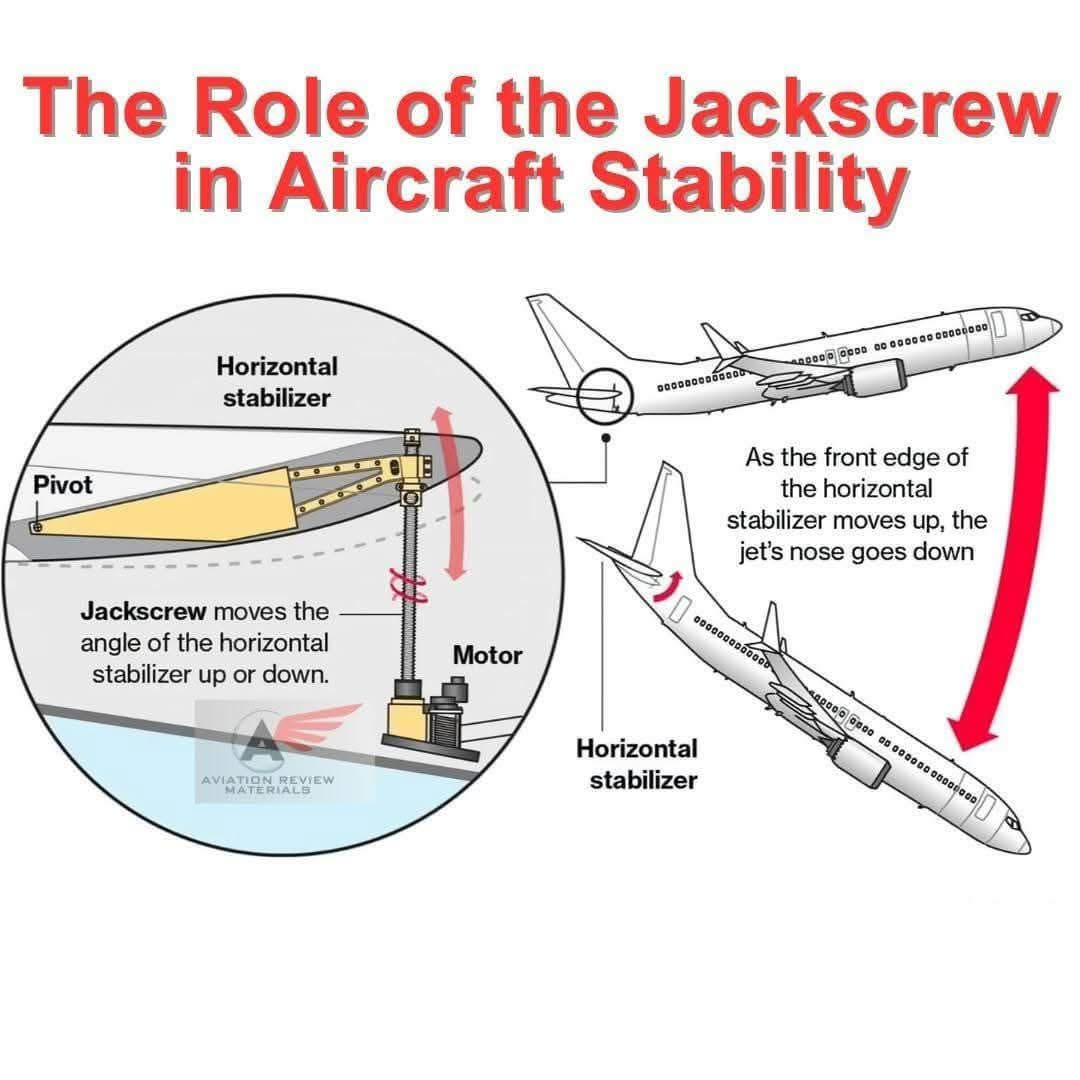 The Role of the Jackscrew in Aircraft Stability

Horizontal stabilizer

Pivot

Jackscrew moves the angle of the horizontal stabilizer up or down.

Motor

A
AVIATION REVIEW MATERIALS

As the front edge of the horizontal stabilizer moves up, the jet's nose goes down

Horizontal stabilizer