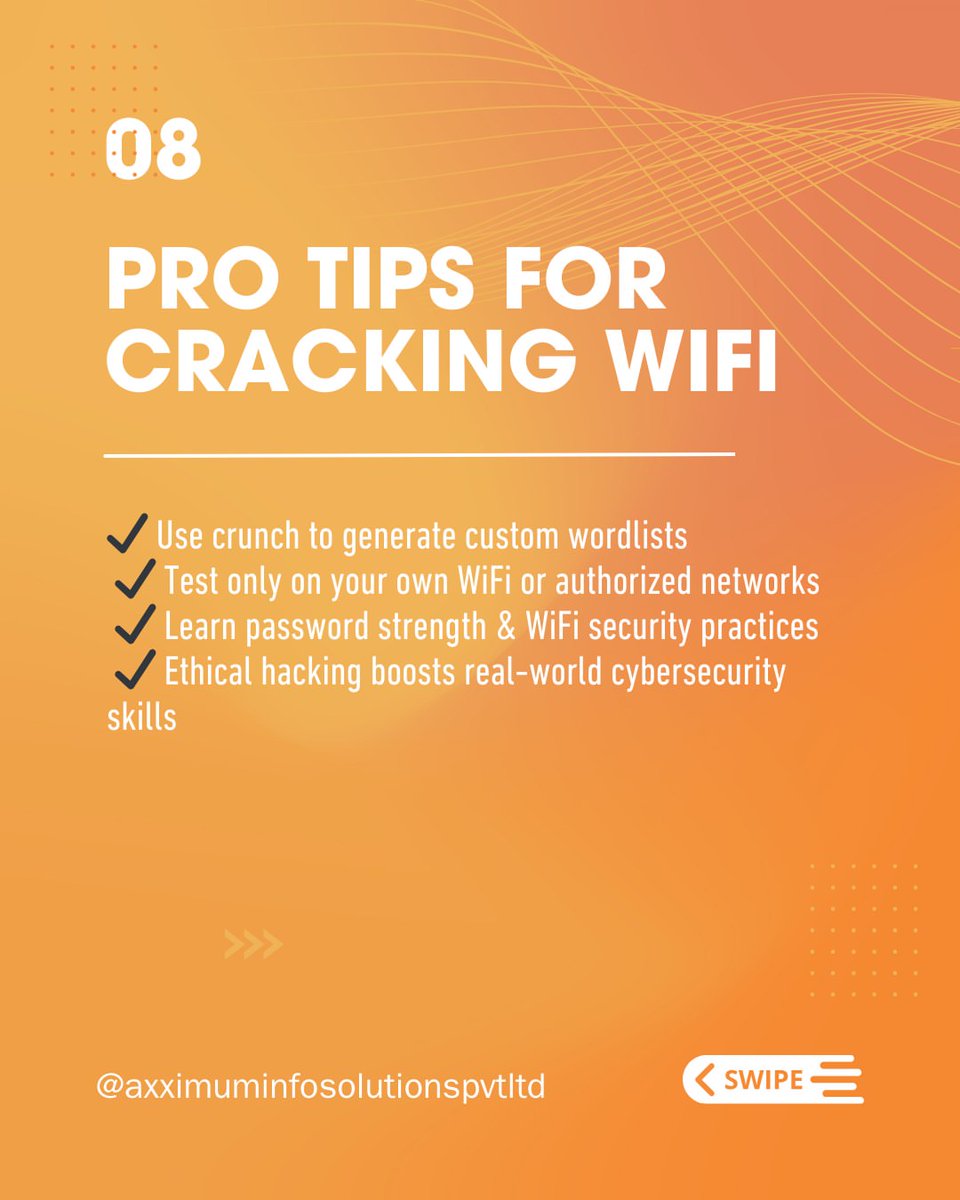 08

PRO TIPS FOR CRACKING WIFI

✔ Use crunch to generate custom wordlists
✔ Test only on your own WiFi or authorized networks
✔ Learn password strength & WiFi security practices
✔ Ethical hacking boosts real-world cybersecurity skills

@axximuminfosolutionspvtltd

SWIPE