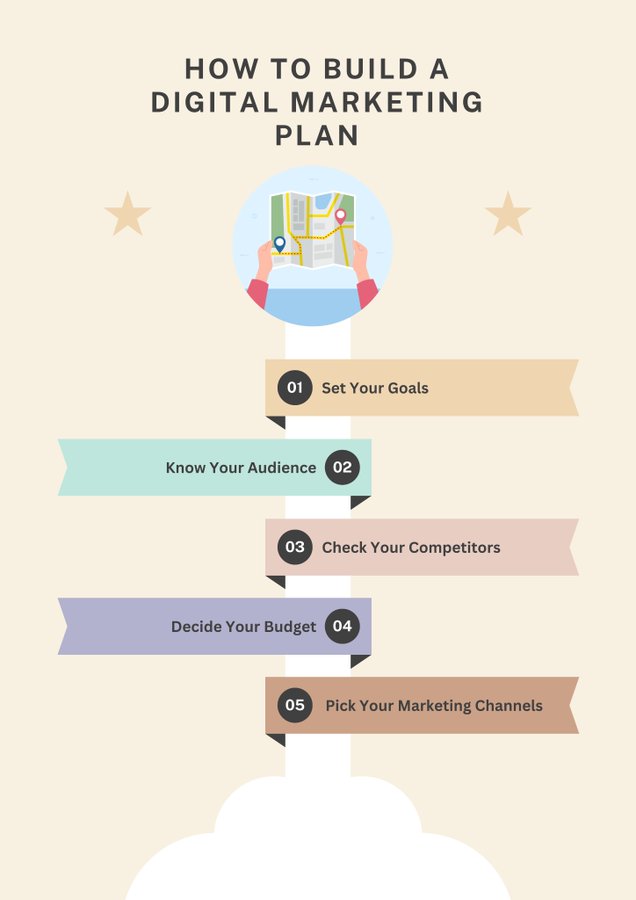 HOW TO BUILD A DIGITAL MARKETING PLAN

01 Set Your Goals

Know Your Audience 02

03 Check Your Competitors

Decide Your Budget 04

05 Pick Your Marketing Channels