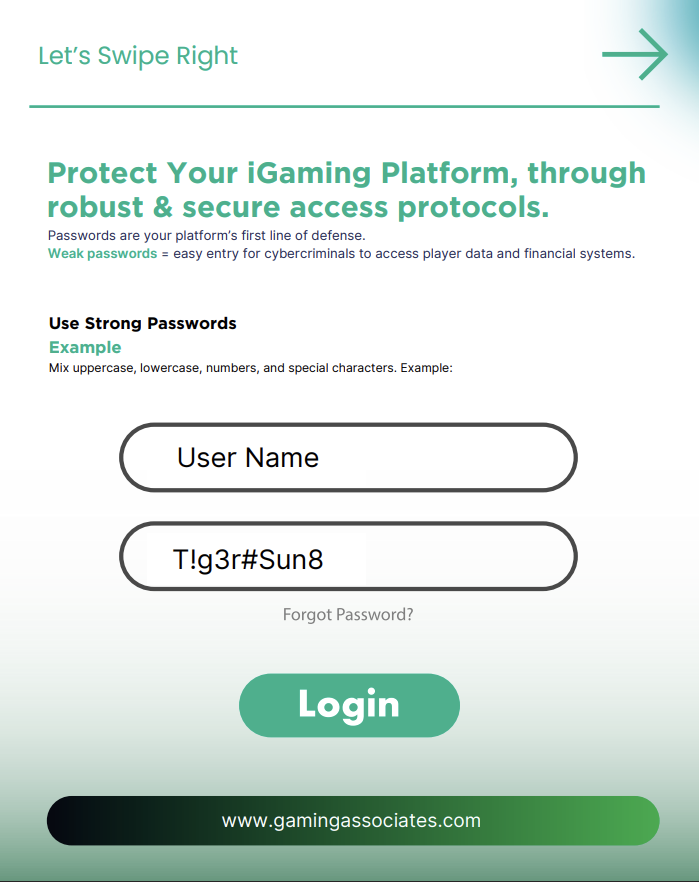 Let's Swipe Right

Protect Your iGaming Platform, through robust & secure access protocols.

Passwords are your platform's first line of defense.
Weak passwords = easy entry for cybercriminals to access player data and financial systems.

Use Strong Passwords
Example
Mix uppercase, lowercase, numbers, and special characters. Example:

User Name

T!g3r#Sun8

Forgot Password?

Login

www.gamingassociates.com