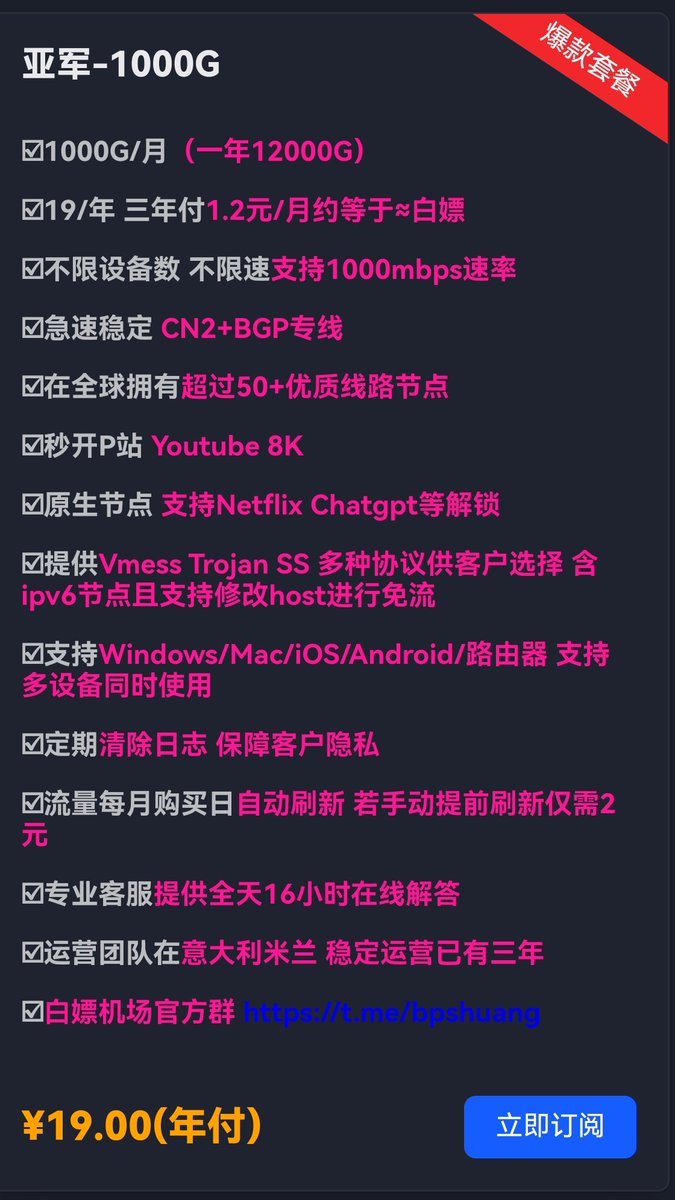 亚军-1000G

爆款套餐

☑1000G/月（一年12000G）

☑19/年 三年付1.2元/月约等于≈白嫖

☑不限设备数 不限速支持1000mbps速率

☑急速稳定 CN2+BGP专线

☑在全球拥有超过50+优质线路节点

☑秒开P站 Youtube 8K

☑原生节点 支持Netflix Chatgpt等解锁

☑提供Vmess Trojan SS 多种协议供客户选择 含ipv6节点且支持修改host进行免流

☑支持Windows/Mac/iOS/Android/路由器 支持多设备同时使用

☑定期清除日志 保障客户隐私

☑流量每月购买日自动刷新 若手动提前刷新仅需2元

☑专业客服提供全天16小时在线解答

☑运营团队在意大利米兰 稳定运营已有三年

☑白嫖机场官方群 https://t.me/bpshuang

¥19.00(年付)

立即订阅