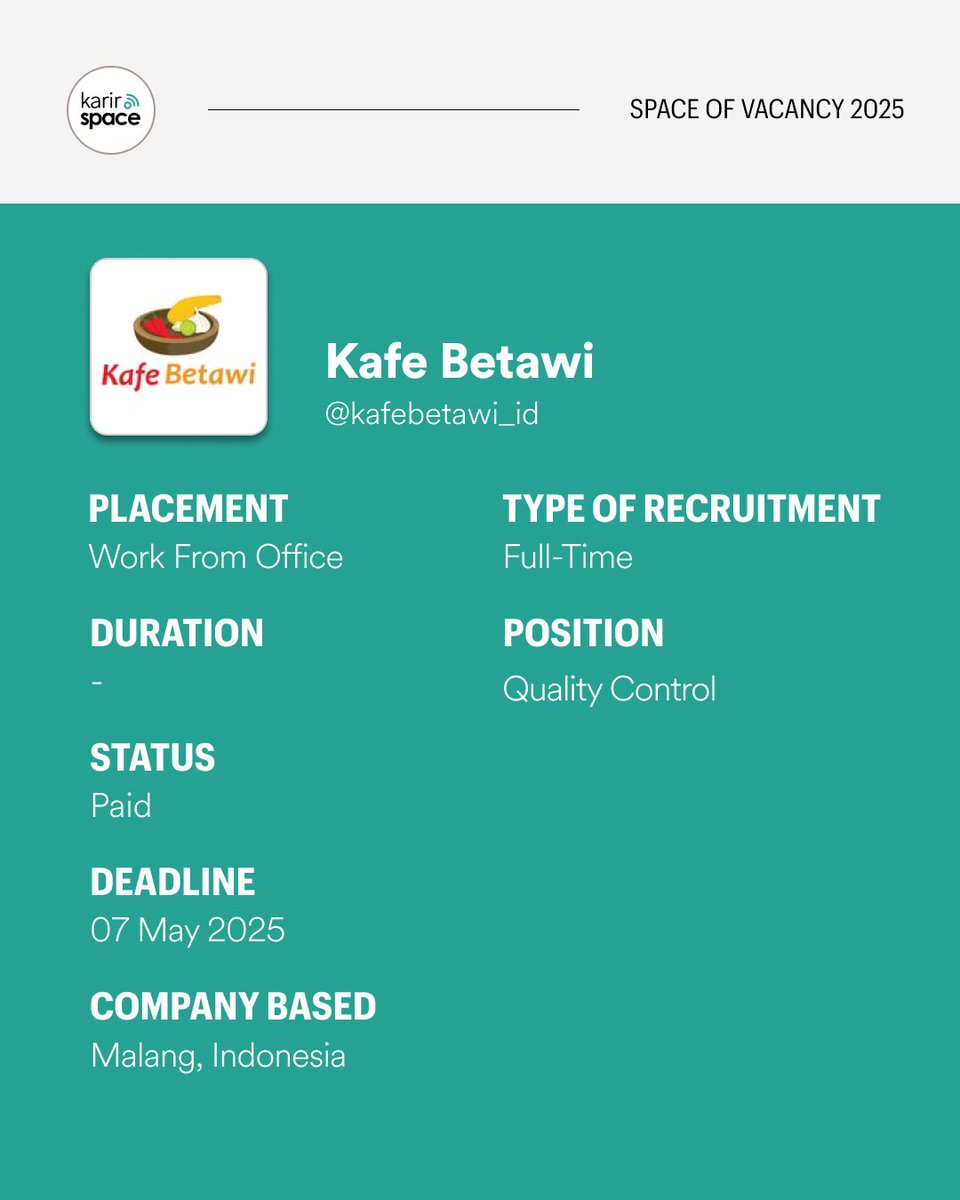 karir
space

SPACE OF VACANCY 2025

Kafe Betawi

Kafe Betawi
@kafebetawi_id

PLACEMENT
Work From Office

DURATION
-

STATUS
Paid

DEADLINE
07 May 2025

COMPANY BASED
Malang, Indonesia

TYPE OF RECRUITMENT
Full-Time

POSITION
Quality Control