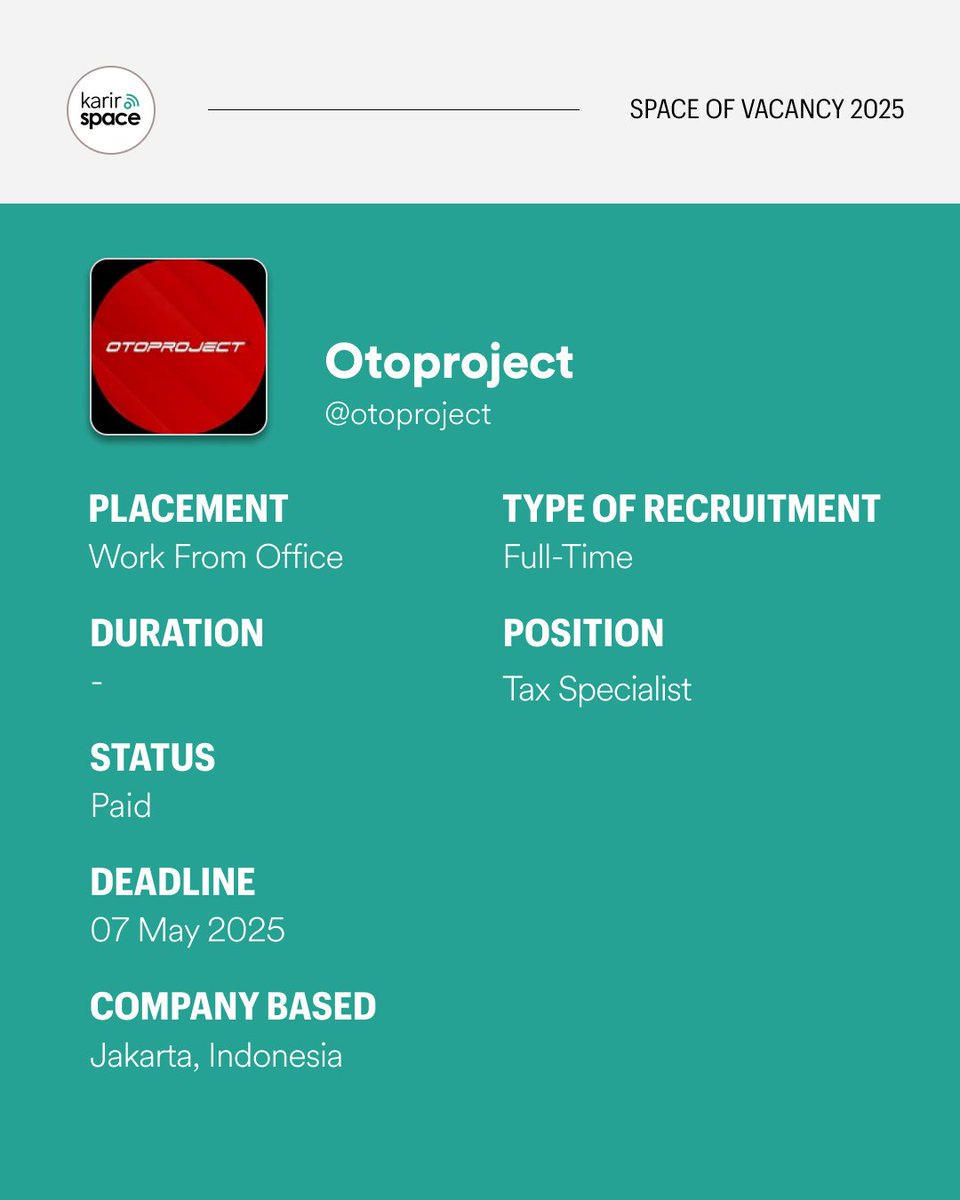 karir
space

SPACE OF VACANCY 2025

OTOPROJECT

Otoproject
@otoproject

PLACEMENT
Work From Office

DURATION
-

STATUS
Paid

DEADLINE
07 May 2025

COMPANY BASED
Jakarta, Indonesia

TYPE OF RECRUITMENT
Full-Time

POSITION
Tax Specialist