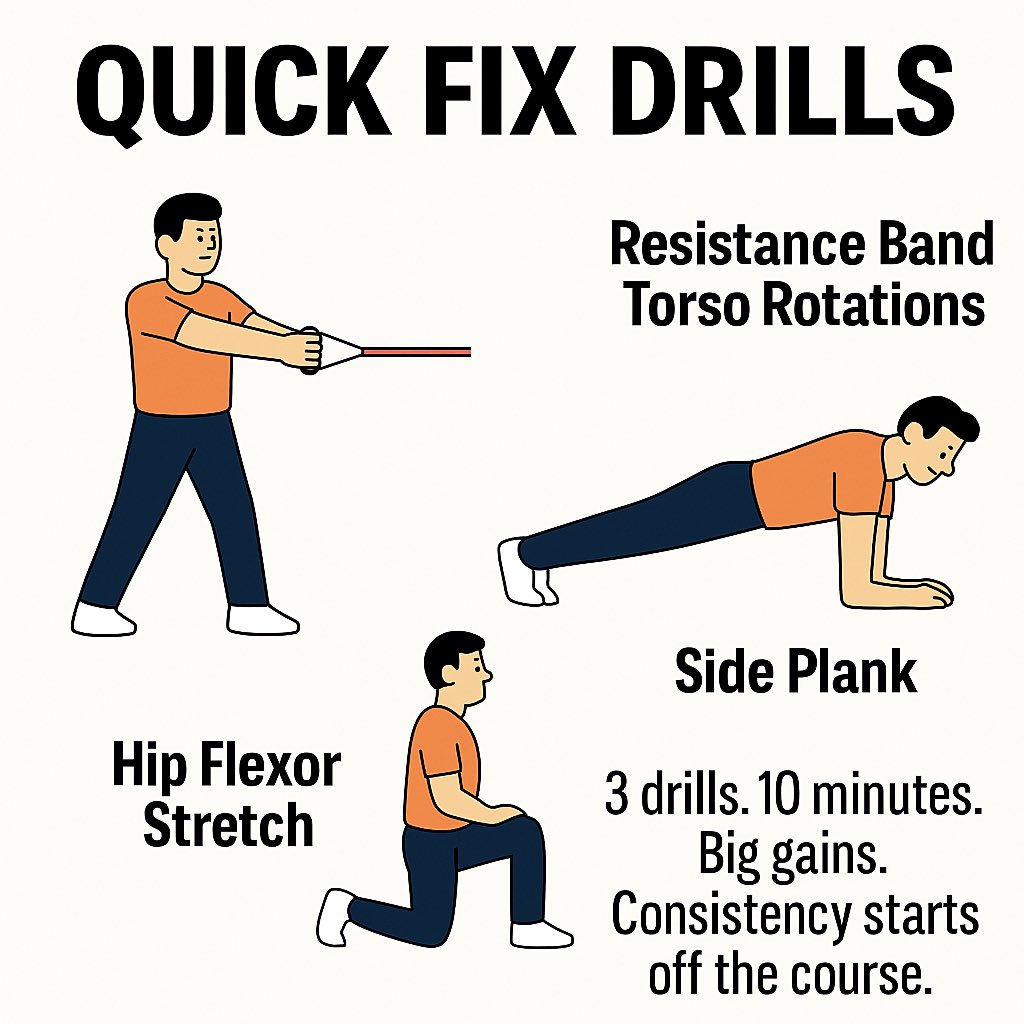 QUICK FIX DRILLS

Resistance Band Torso Rotations

Side Plank

Hip Flexor Stretch

3 drills. 10 minutes. Big gains. Consistency starts off the course.