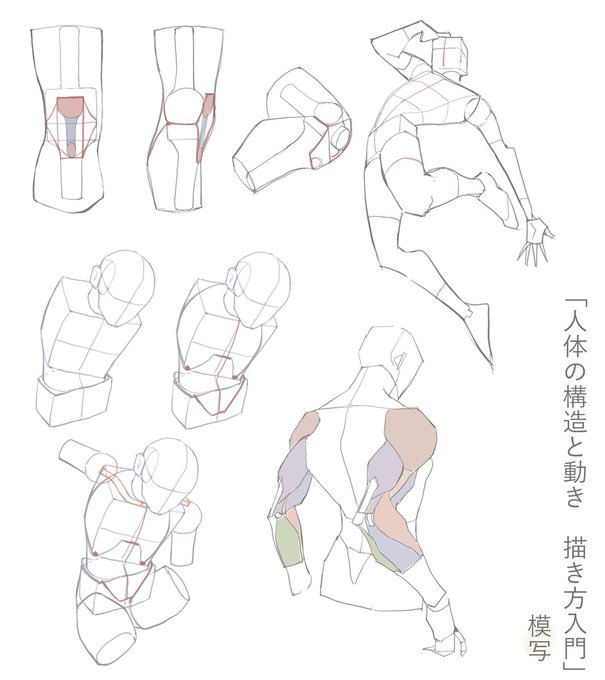 「人体の構造と動き　描き方入門」

模写