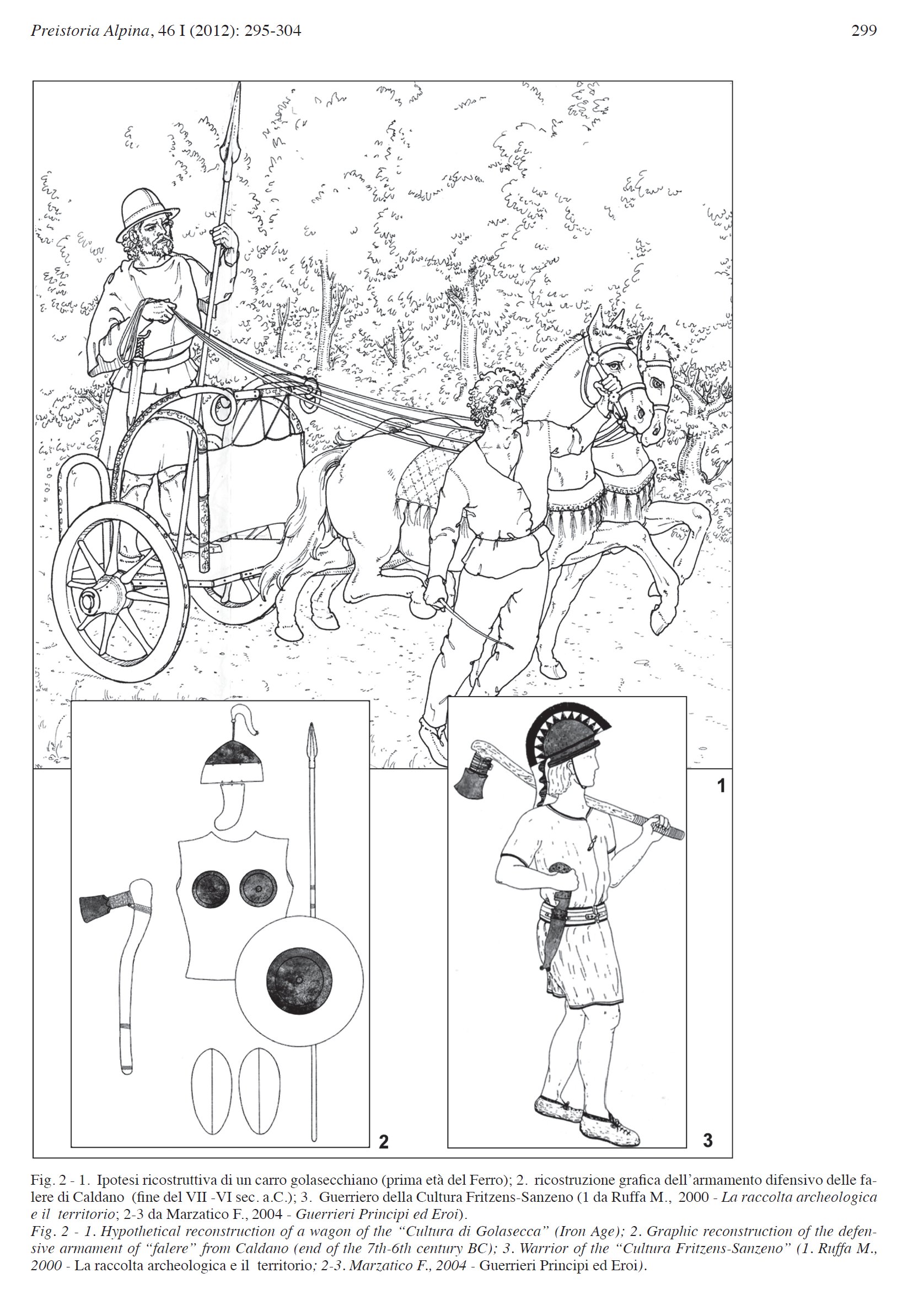 Preistoria Alpina, 46 I (2012): 295-304 299

1

2

3

Fig. 2 - 1. Ipotesi ricostruttiva di un carro golasecchiano (prima età del Ferro); 2. ricostruzione grafica dell'armamento difensivo delle falere di Caldano (fine del VII -VI sec. a.C.); 3. Guerriero della Cultura Fritzens-Sanzeno (1 da Ruffa M., 2000 - La raccolta archeologica e il territorio; 2-3 da Marzatico F., 2004 - Guerrieri Principi ed Eroi).
Fig. 2 - 1. Hypothetical reconstruction of a wagon of the "Cultura di Golasecca" (Iron Age); 2. Graphic reconstruction of the defensive armament of "falere" from Caldano (end of the 7th-6th century BC); 3. Warrior of the "Cultura Fritzens-Sanzeno" (1. Ruffa M., 2000 - La raccolta archeologica e il territorio; 2-3. Marzatico F., 2004 - Guerrieri Principi ed Eroi).