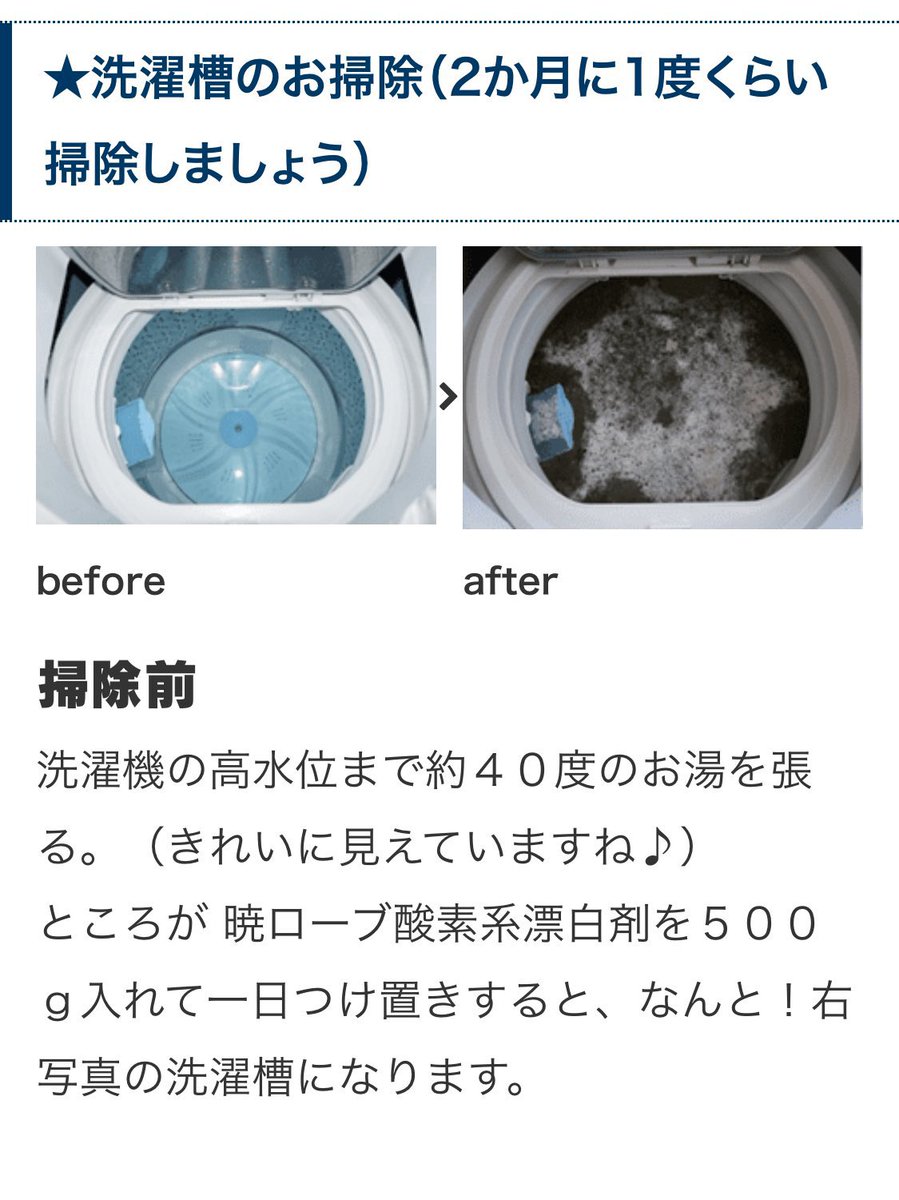 ★洗濯槽のお掃除（2か月に1度くらい掃除しましょう）

before

after

掃除前

洗濯機の高水位まで約４０度のお湯を張る。（きれいに見えていますね♪）
ところが 暁ローブ酸素系漂白剤を５００ｇ入れて一日つけ置きすると、なんと！右写真の洗濯槽になります。