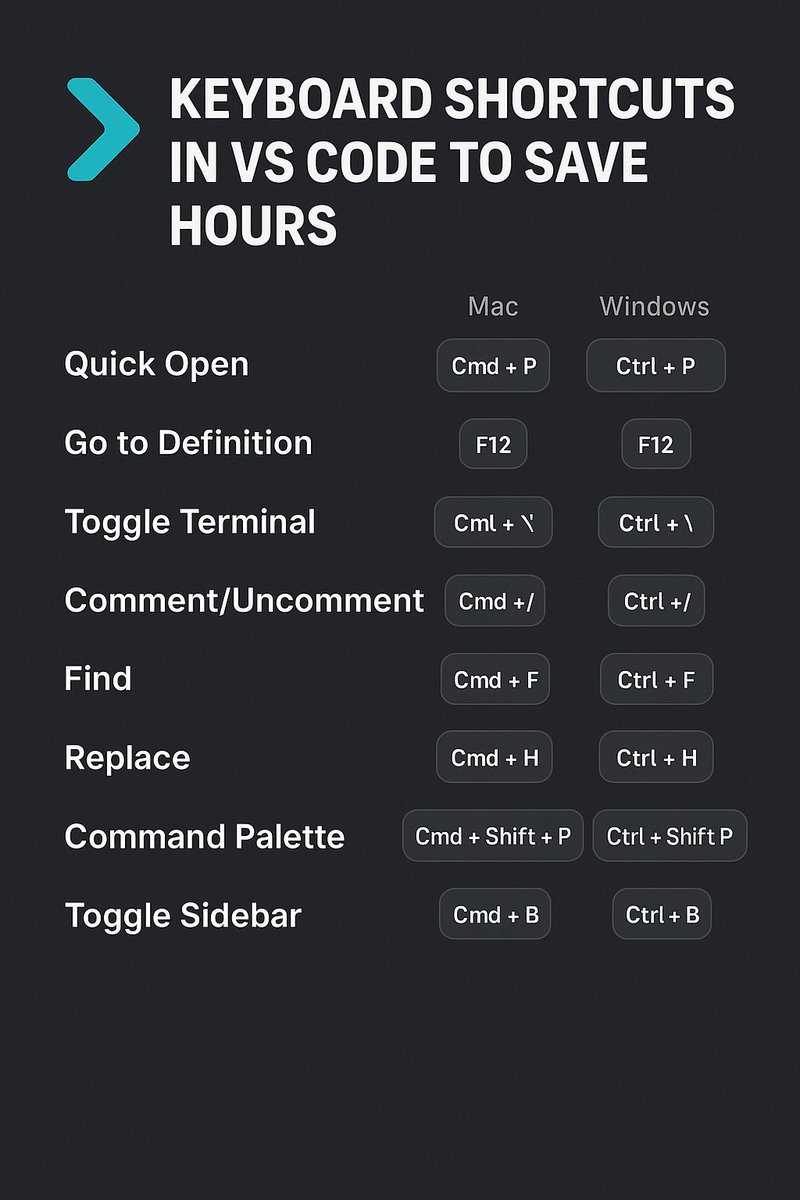 KEYBOARD SHORTCUTS IN VS CODE TO SAVE HOURS

| | Mac | Windows |
|---|---|---|
| Quick Open | Cmd + P | Ctrl + P |
| Go to Definition | F12 | F12 |
| Toggle Terminal | Cml + \ | Ctrl + \ |
| Comment/Uncomment | Cmd +/ | Ctrl +/ |
| Find | Cmd + F | Ctrl + F |
| Replace | Cmd + H | Ctrl + H |
| Command Palette | Cmd + Shift + P | Ctrl + Shift P |
| Toggle Sidebar | Cmd + B | Ctrl + B |