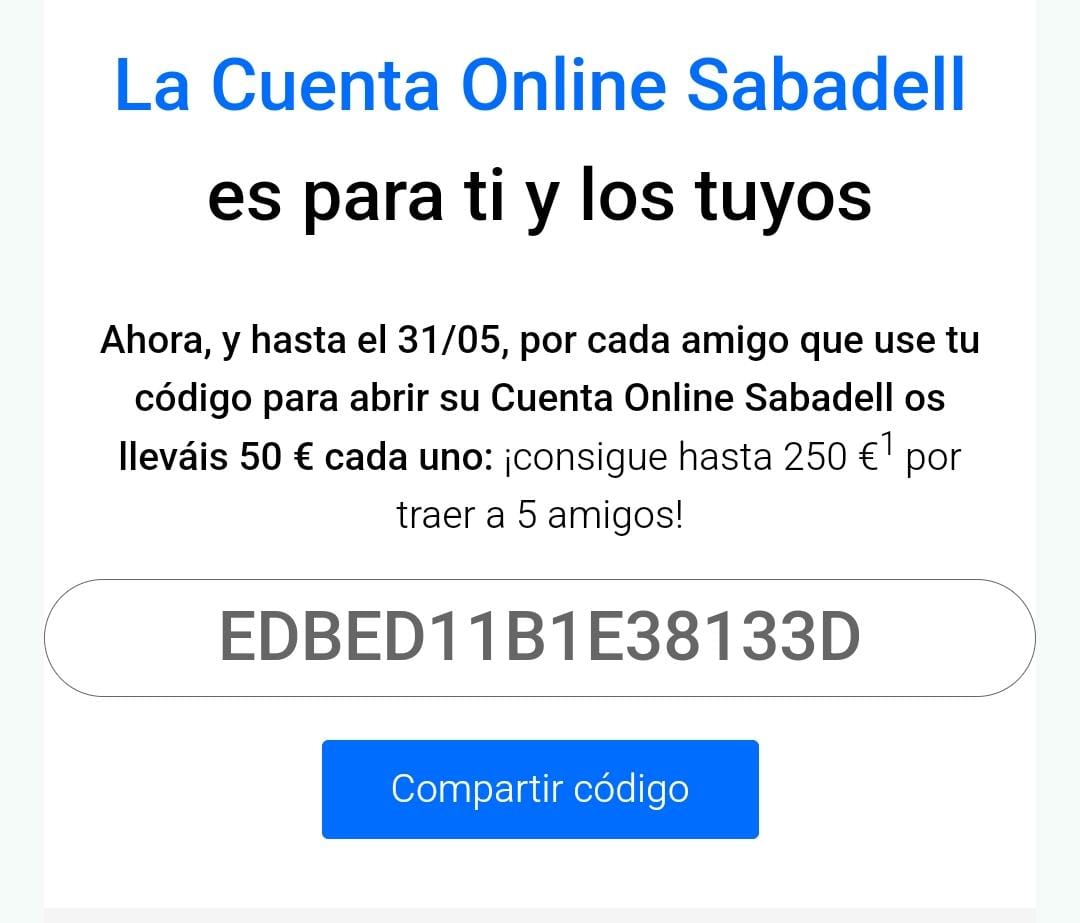 La Cuenta Online Sabadell
es para ti y los tuyos

Ahora, y hasta el 31/05, por cada amigo que use tu código para abrir su Cuenta Online Sabadell os lleváis 50 € cada uno: ¡consigue hasta 250 €$^1$ por traer a 5 amigos!

EDBED11B1E38133D

Compartir código