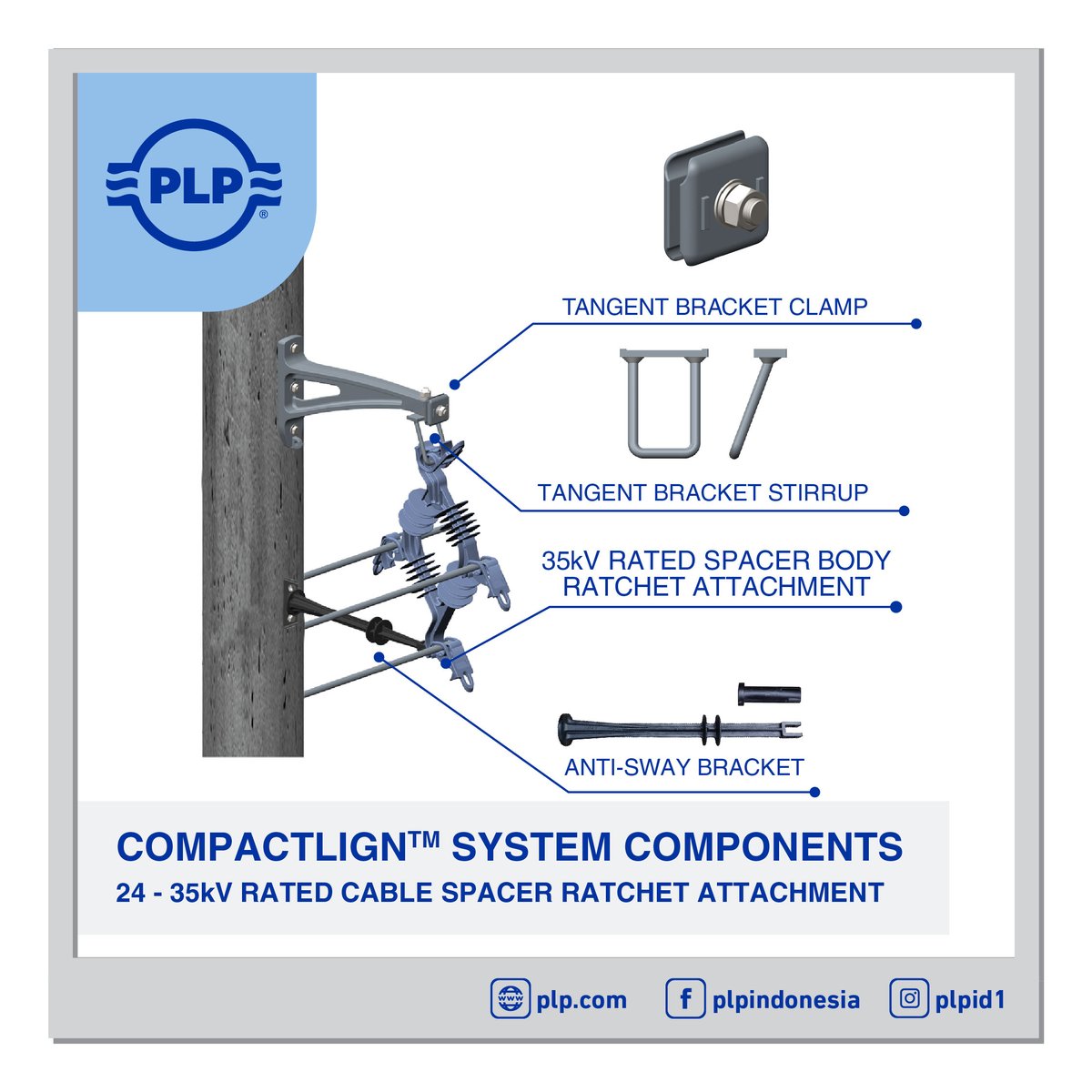 PLP®

TANGENT BRACKET CLAMP

TANGENT BRACKET STIRRUP

35kV RATED SPACER BODY RATCHET ATTACHMENT

ANTI-SWAY BRACKET

COMPACTLIGN™ SYSTEM COMPONENTS
24 - 35kV RATED CABLE SPACER RATCHET ATTACHMENT

www plp.com f plpindonesia plpid1