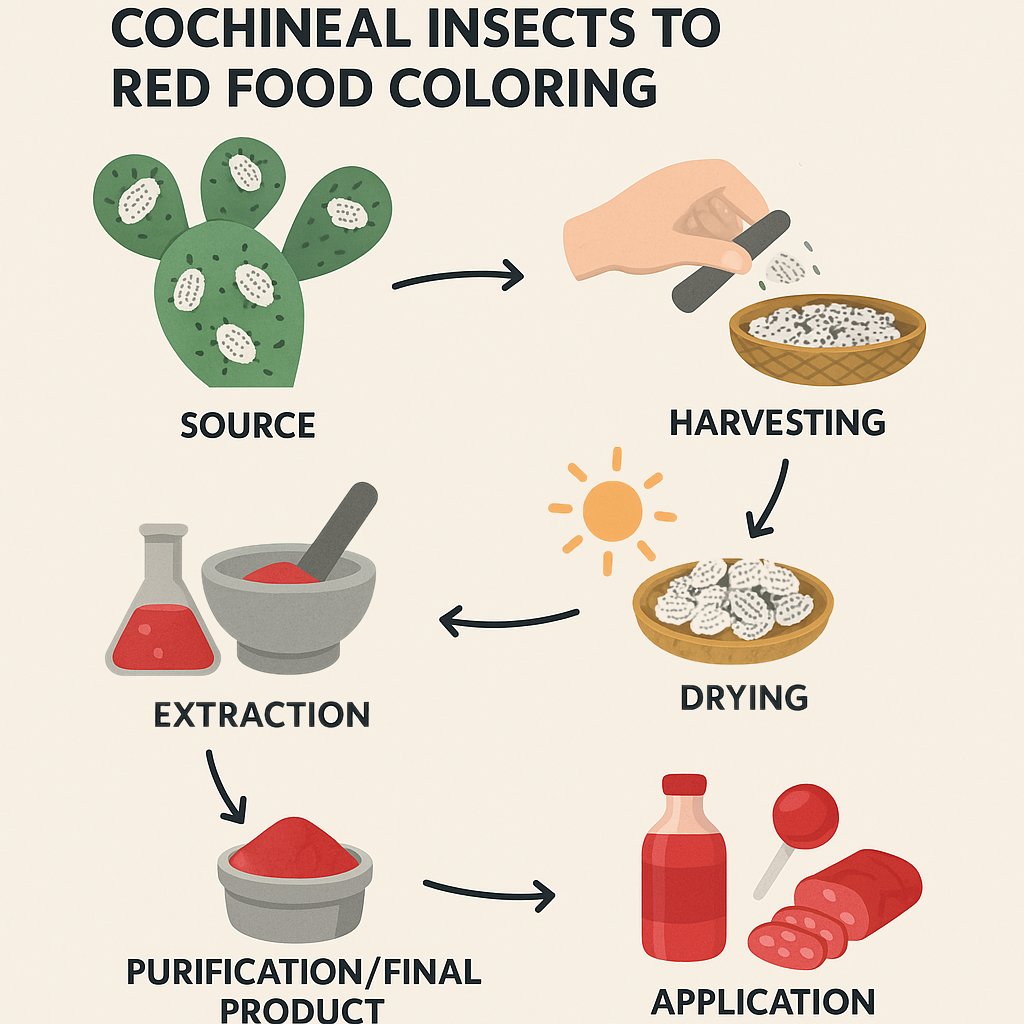 COCHINEAL INSECTS TO RED FOOD COLORING

SOURCE

HARVESTING

DRYING

EXTRACTION

PURIFICATION/FINAL PRODUCT

APPLICATION