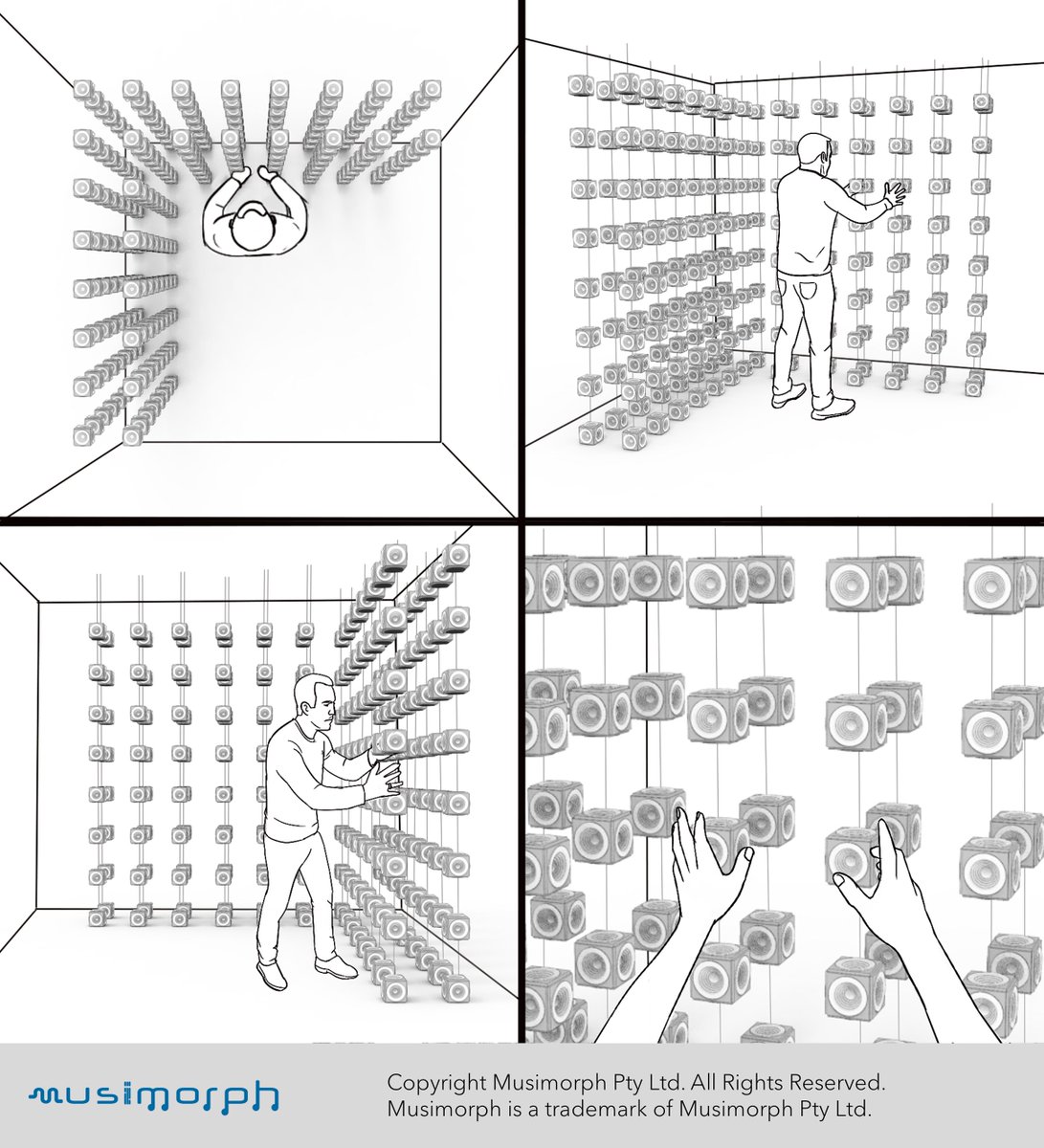 musimorph

Copyright Musimorph Pty Ltd. All Rights Reserved.
Musimorph is a trademark of Musimorph Pty Ltd.