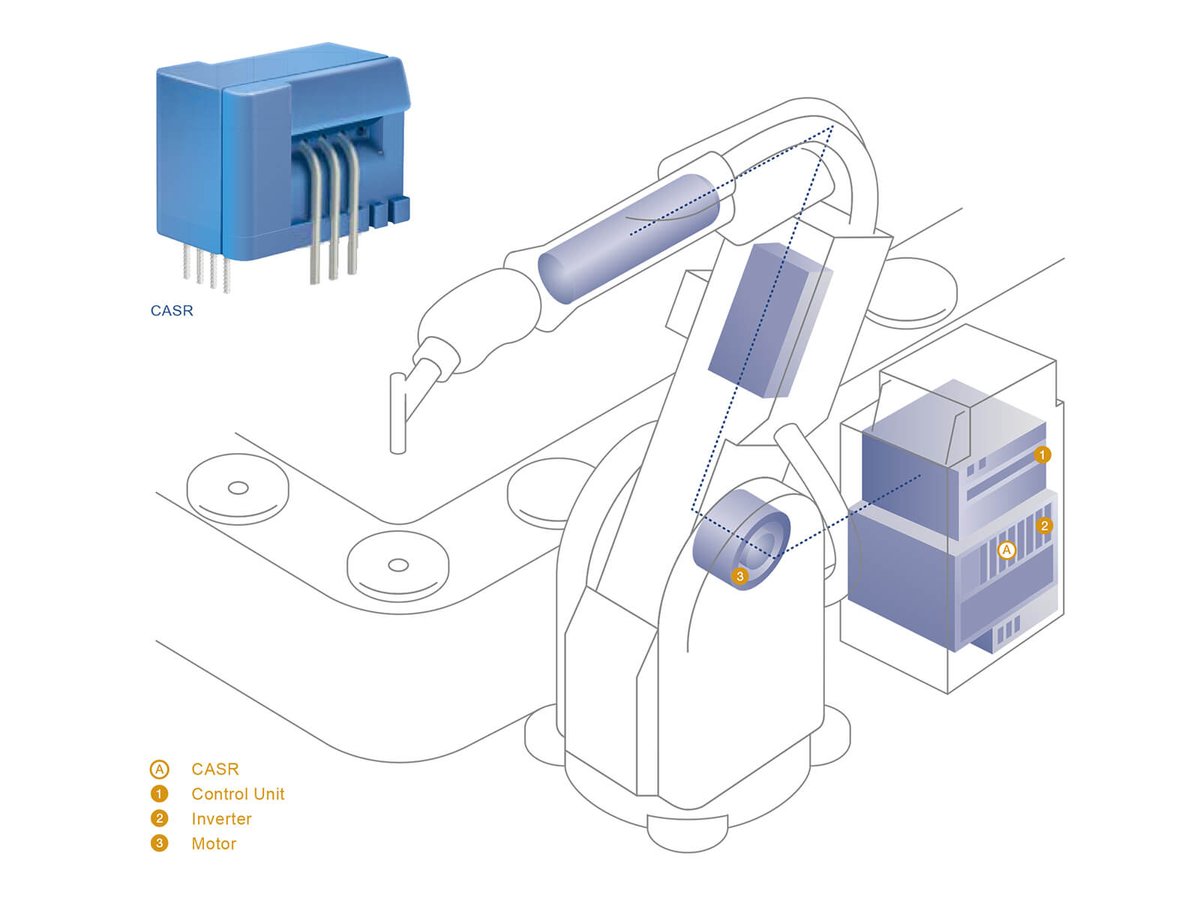 CASR

1
2
A
3

A CASR
1 Control Unit
2 Inverter
3 Motor