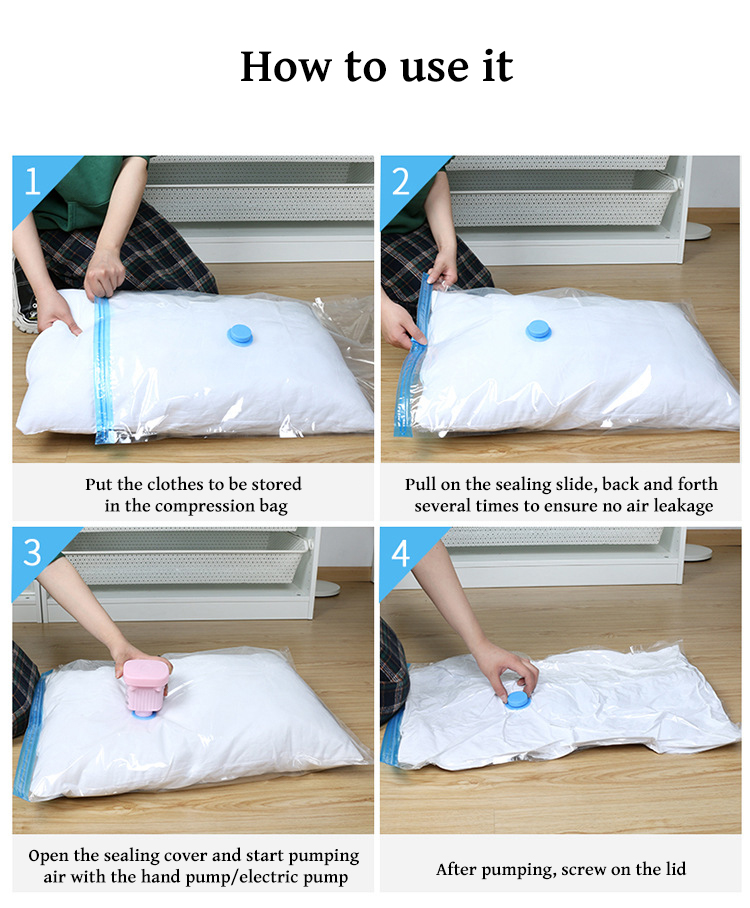 How to use it

1

Put the clothes to be stored in the compression bag

2

Pull on the sealing slide, back and forth several times to ensure no air leakage

3

Open the sealing cover and start pumping air with the hand pump/electric pump

4

After pumping, screw on the lid