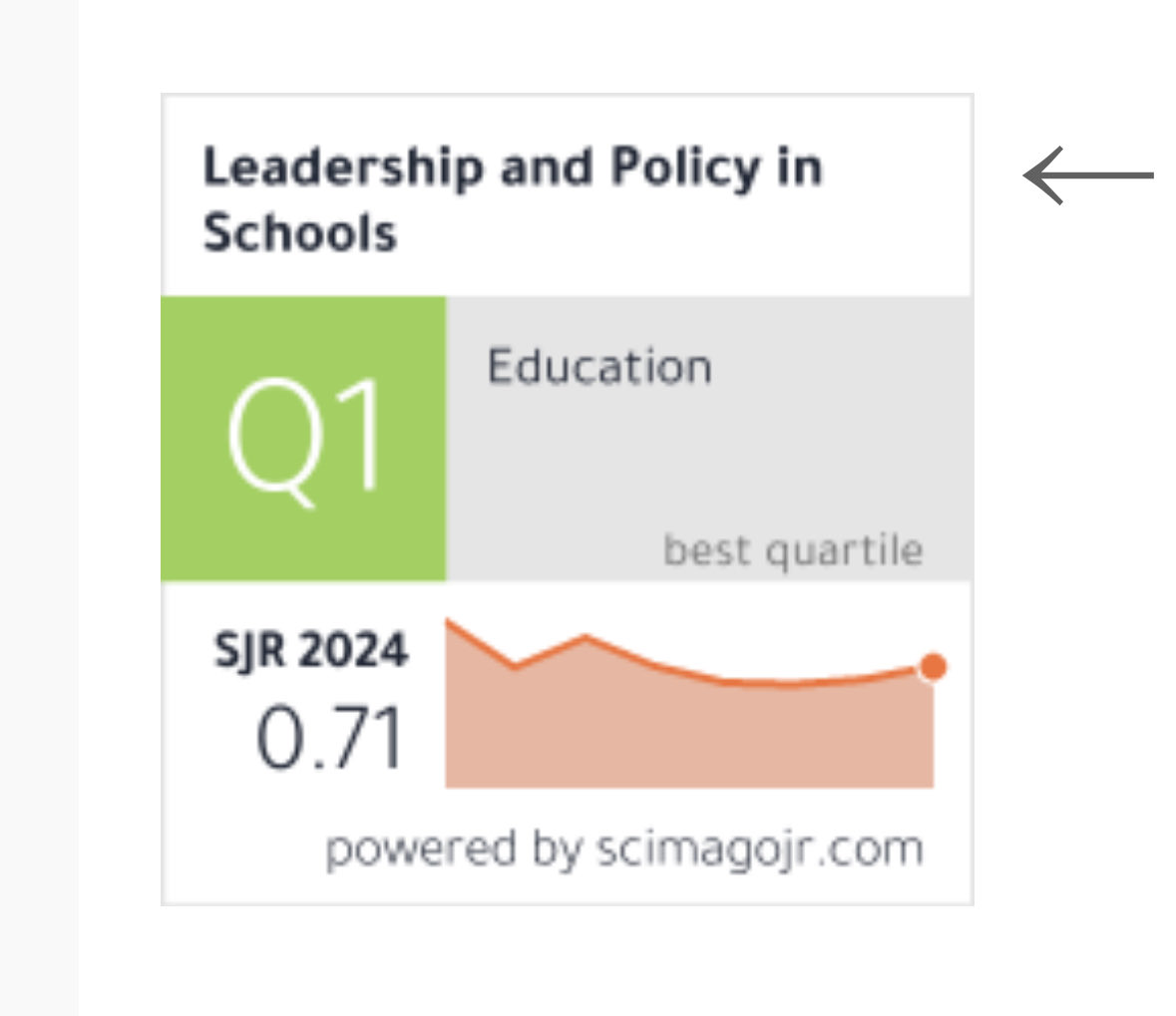 Leadership and Policy in Schools

Q1

Education

best quartile

SJR 2024

0.71

powered by scimagojr.com