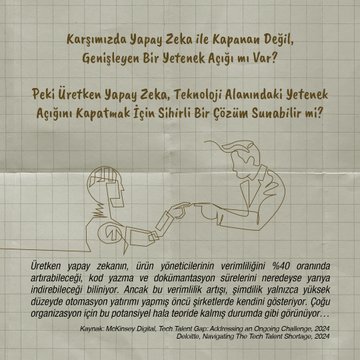 Karşımızda Yapay Zeka ile Kapanan Değil, Genişleyen Bir Yetenek Açığı mı Var?

Peki Üretken Yapay Zeka, Teknoloji Alanındaki Yetenek Açığını Kapatmak İçin Sihirli Bir Çözüm Sunabilir mi?

Üretken yapay zekanın, ürün yöneticilerinin verimliliğini %40 oranında artırabileceği, kod yazma ve dokümantasyon sürelerini neredeyse yarıya indirebileceği biliniyor. Ancak bu verimlilik artışı, şimdilik yalnızca yüksek düzeyde otomasyon yatırımı yapmış öncü şirketlerde kendini gösteriyor. Çoğu organizasyon için bu potansiyel hala teoride kalmış durumda gibi görünüyor…

Kaynak: McKinsey Digital, Tech Talent Gap: Addressing an Ongoing Challenge, 2024
Deloitte, Navigating The Tech Talent Shortage, 2024