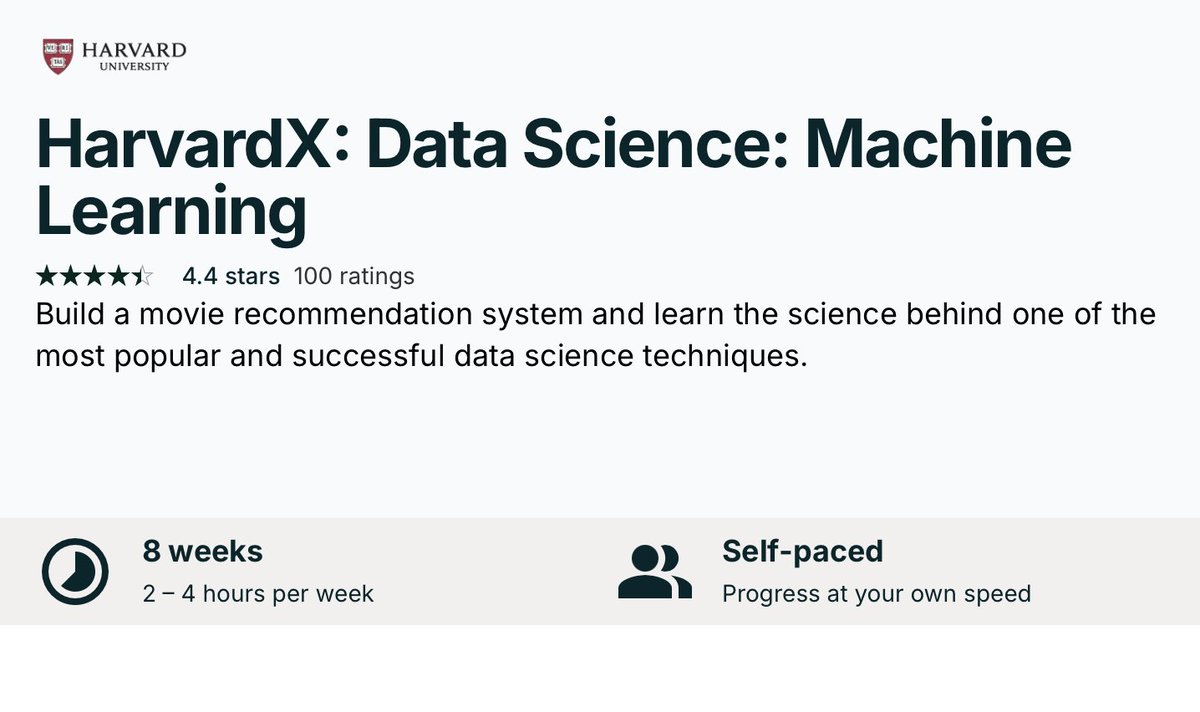 HARVARD
UNIVERSITY

HarvardX: Data Science: Machine Learning

4.4 stars 100 ratings

Build a movie recommendation system and learn the science behind one of the most popular and successful data science techniques.

8 weeks
2 – 4 hours per week

Self-paced
Progress at your own speed