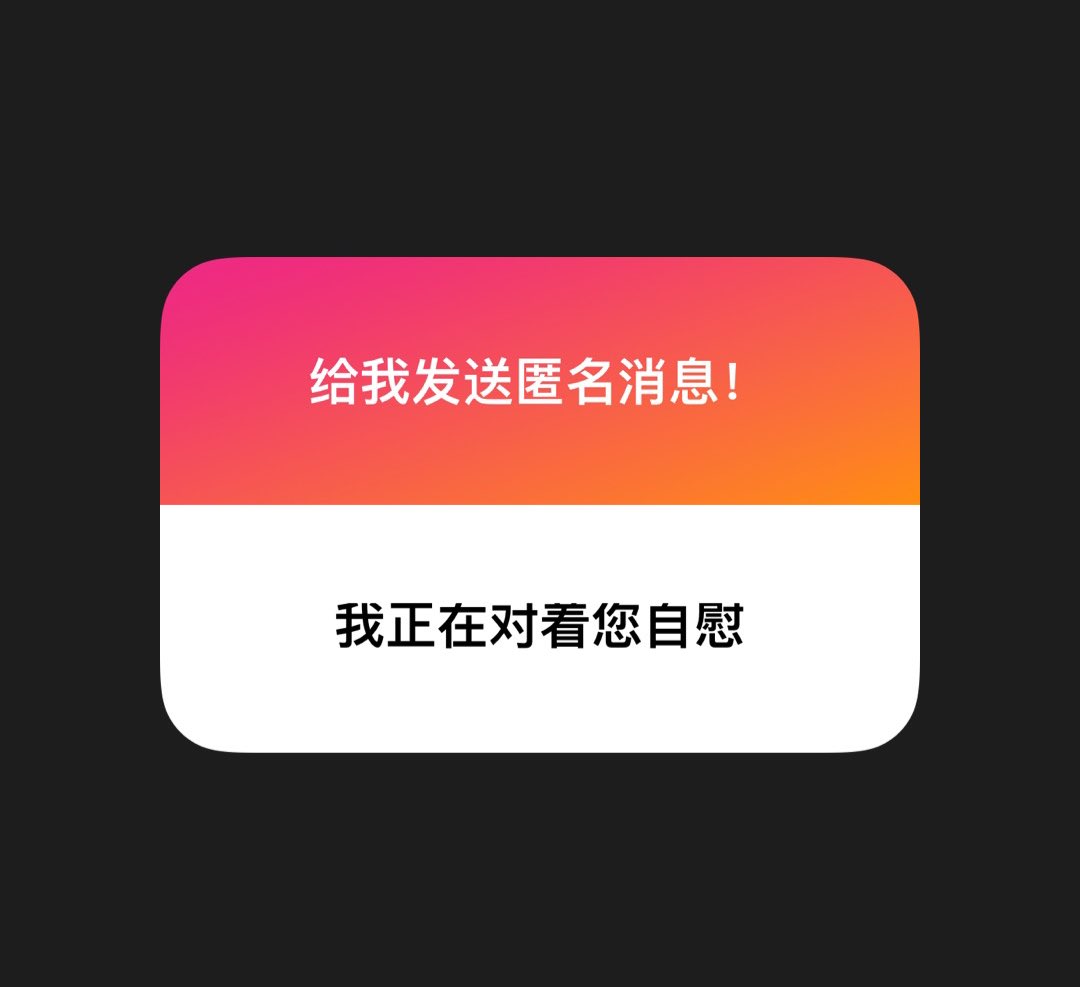 给我发送匿名消息！

我正在对着您自慰