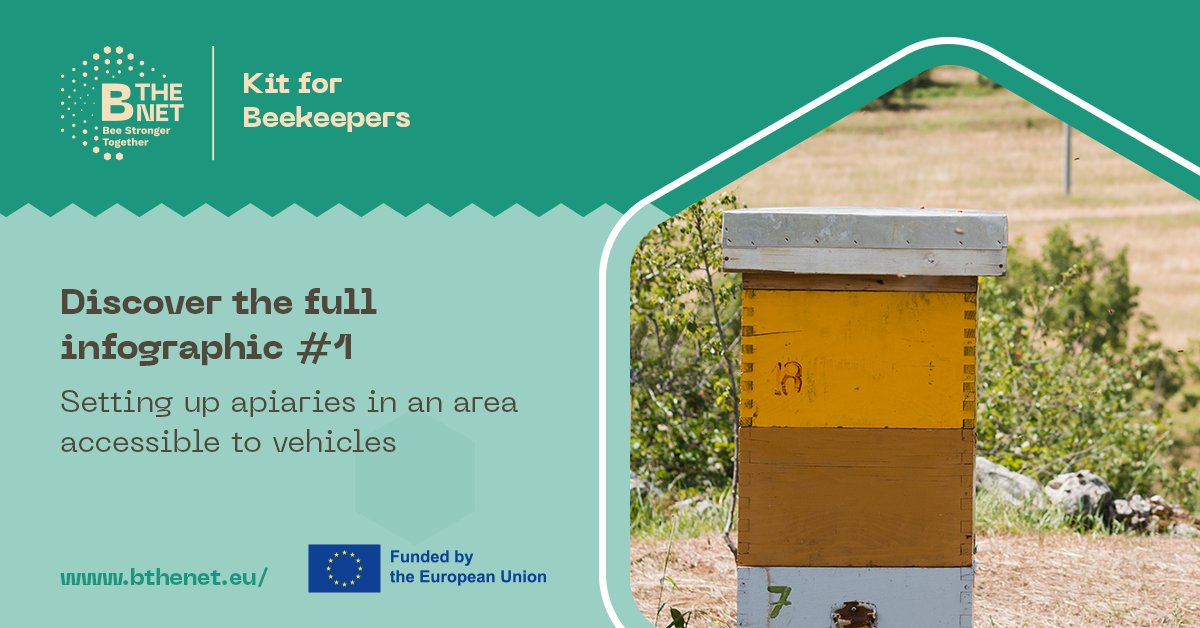 B THE NET
Bee Stronger Together

Kit for Beekeepers

Discover the full infographic #1

Setting up apiaries in an area accessible to vehicles

www.bthenet.eu/

Funded by the European Union

18

7