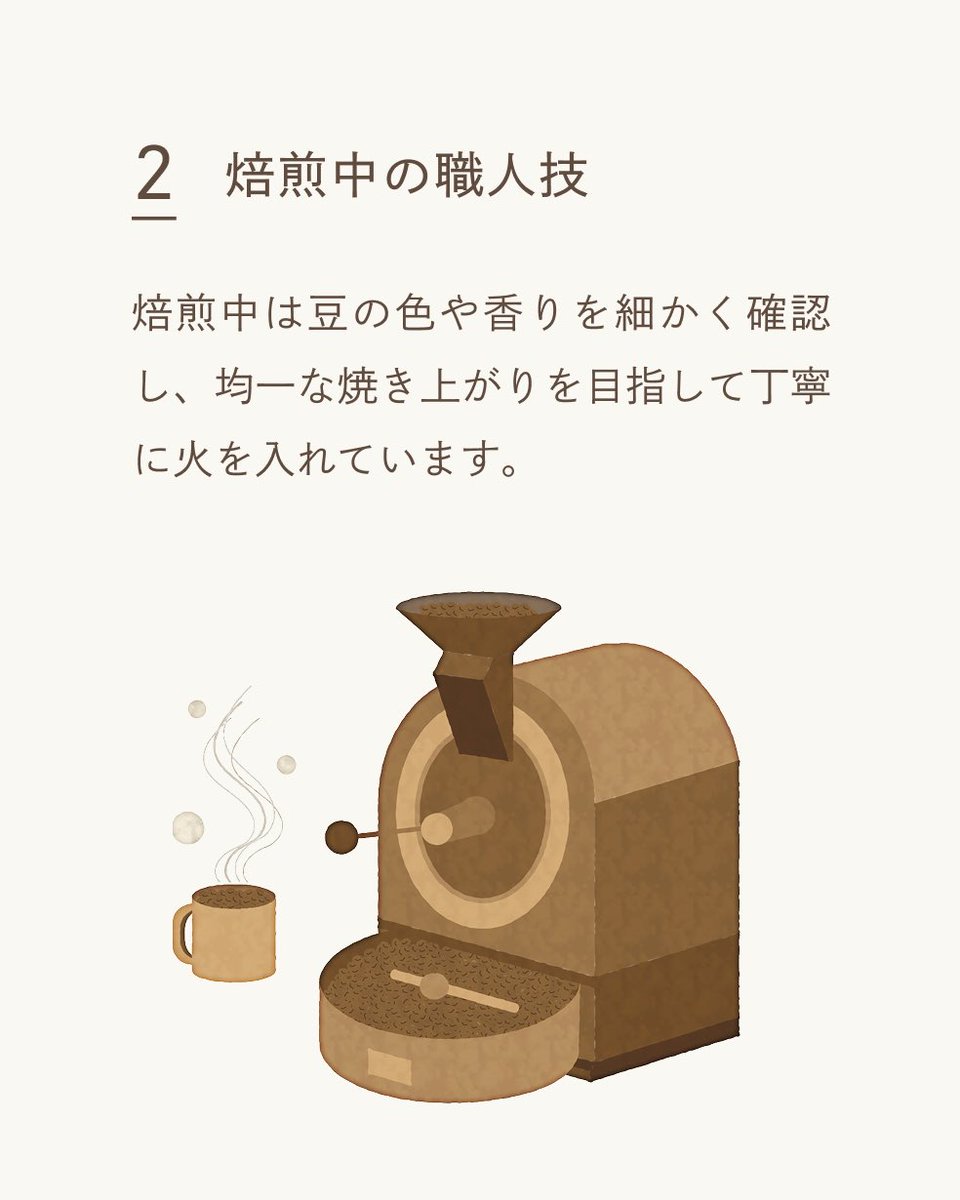 2 焙煎中の職人技

焙煎中は豆の色や香りを細かく確認し、均一な焼き上がりを目指して丁寧に火を入れています。