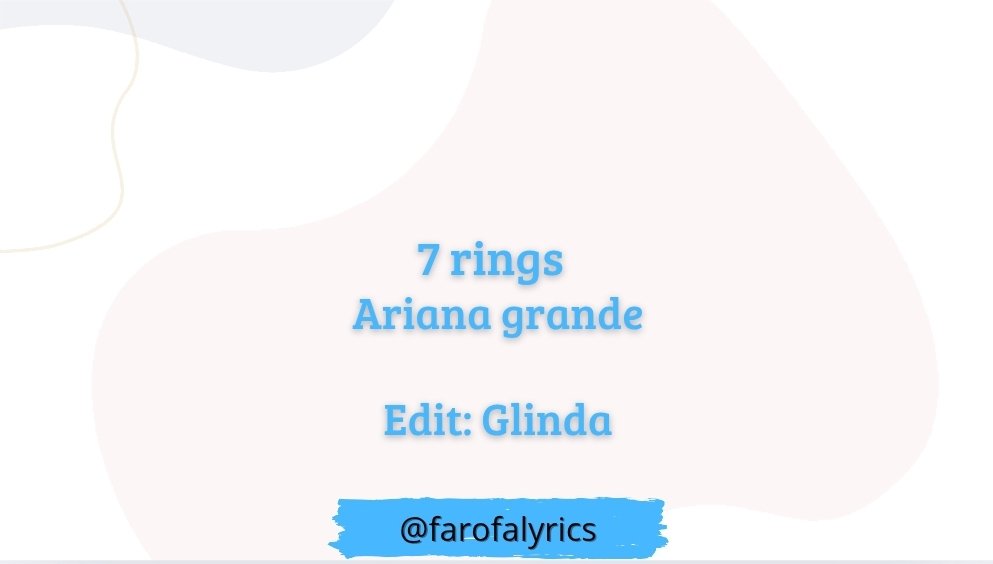 7 rings
Ariana grande

Edit: Glinda

@farofalyrics