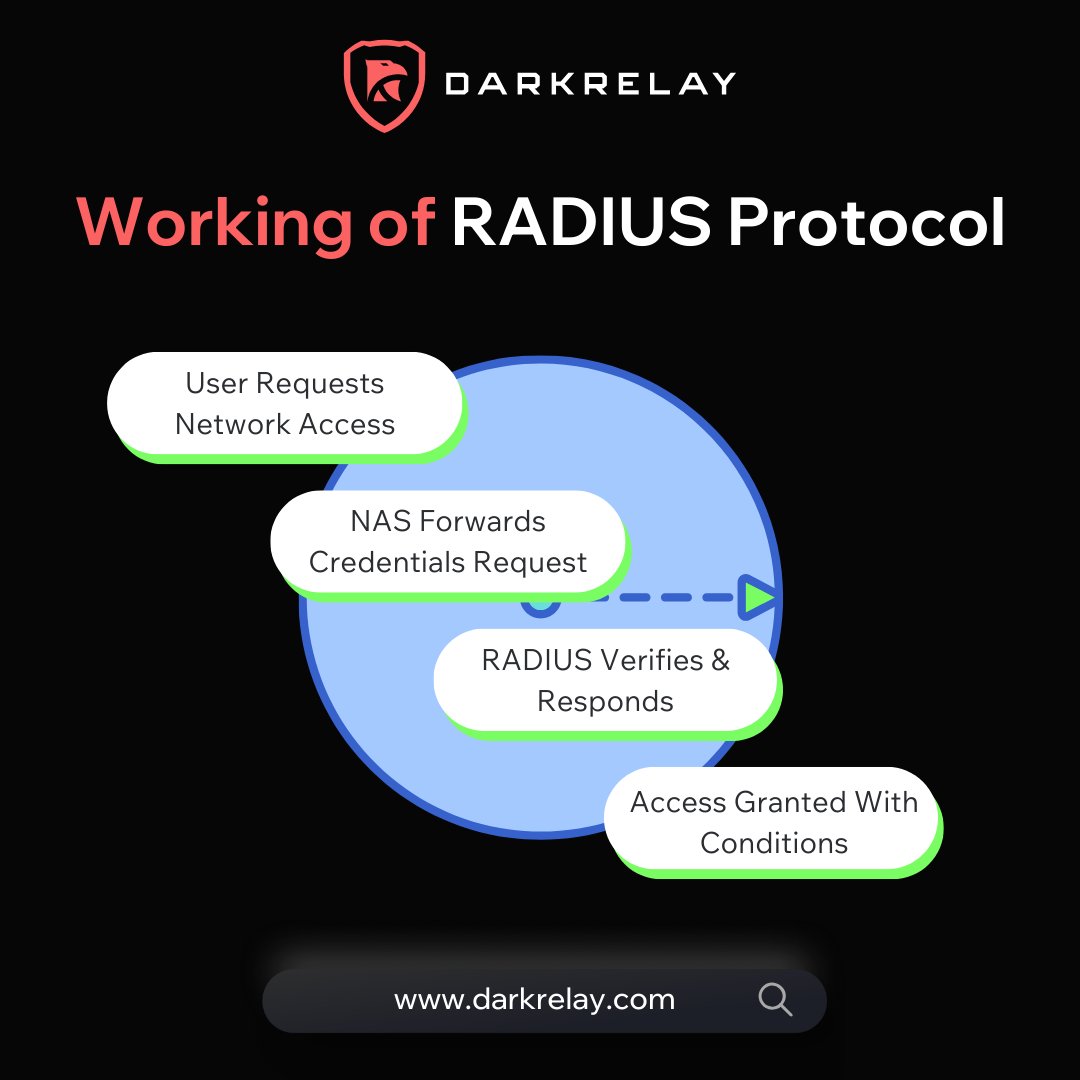 DARKRELAY

Working of RADIUS Protocol

User Requests Network Access

NAS Forwards Credentials Request

RADIUS Verifies & Responds

Access Granted With Conditions

www.darkrelay.com