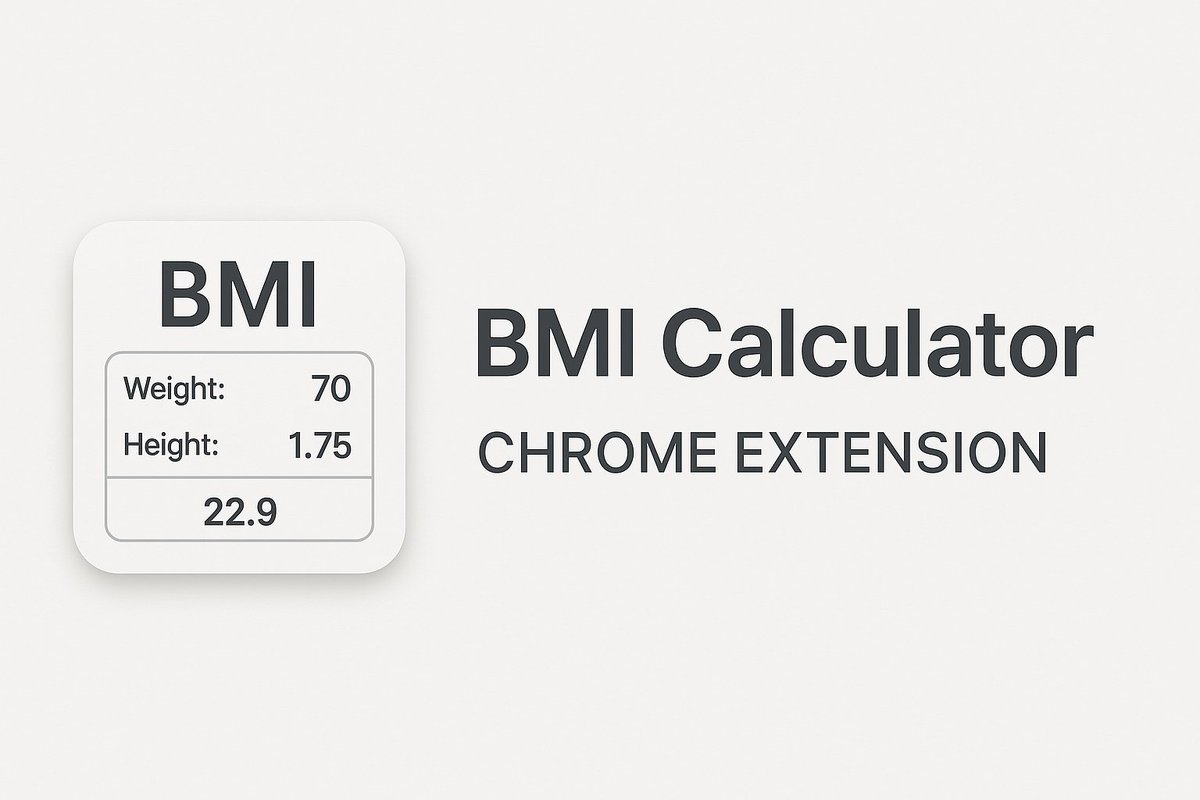 BMI

Weight: 70
Height: 1.75
22.9

BMI Calculator
CHROME EXTENSION