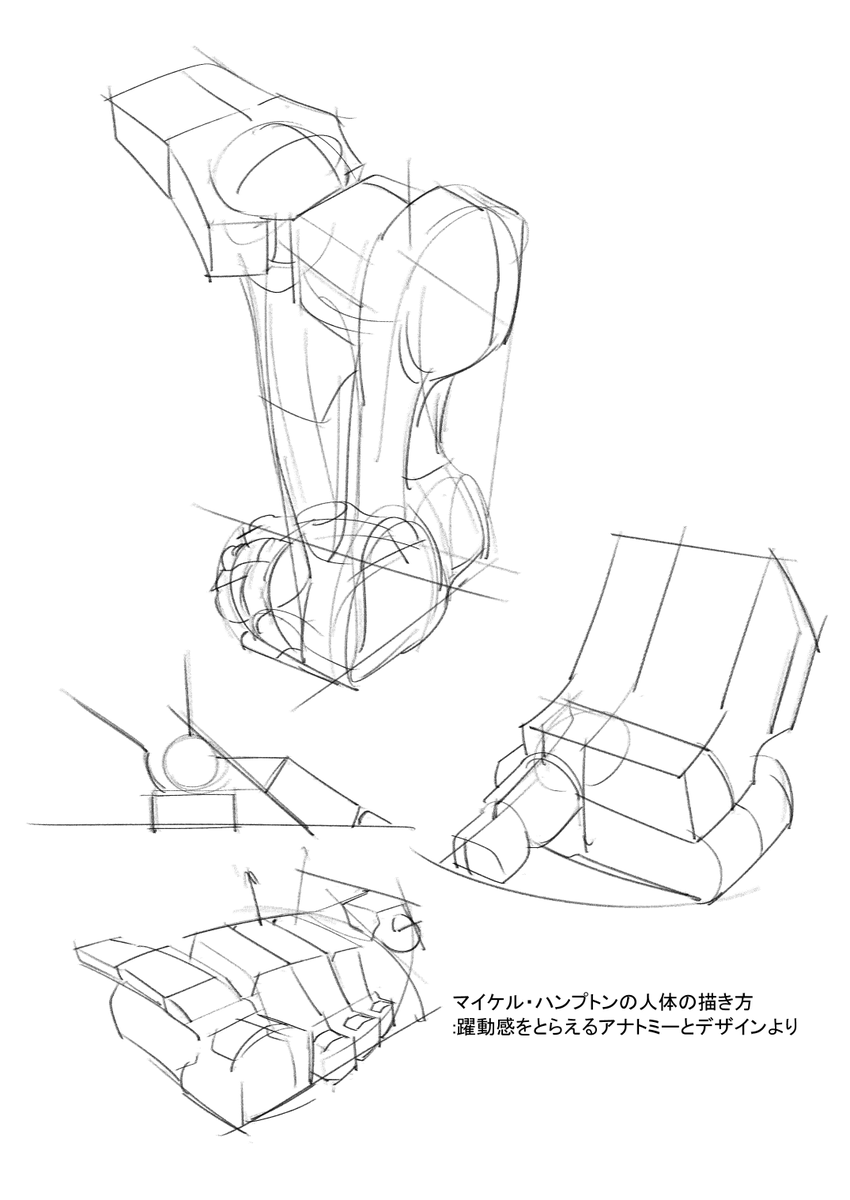 マイケル・ハンプトンの人体の描き方
:躍動感をとらえるアナトミーとデザインより