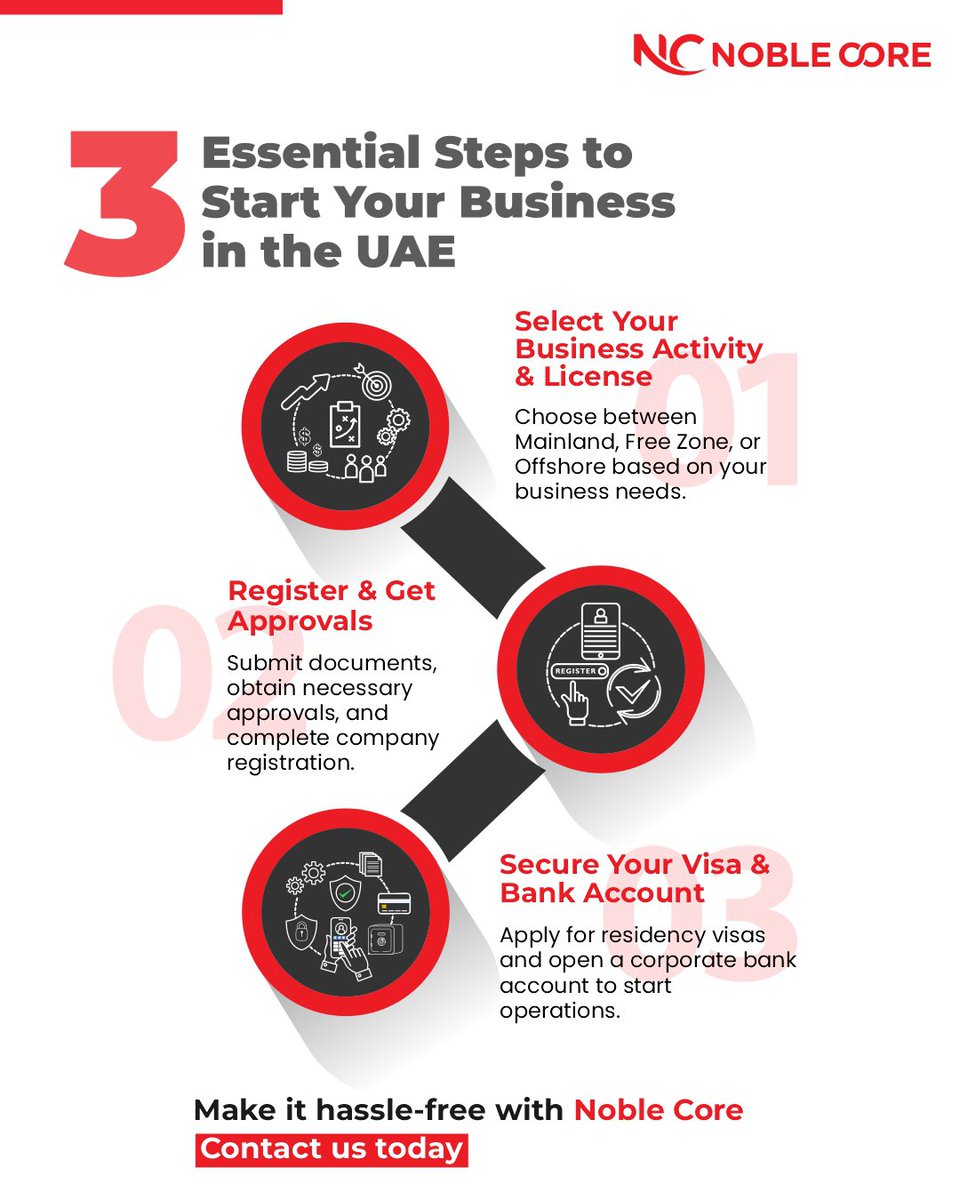 NC NOBLE CORE

3 Essential Steps to Start Your Business in the UAE

01
Select Your Business Activity & License

Choose between Mainland, Free Zone, or Offshore based on your business needs.

02
Register & Get Approvals

Submit documents, obtain necessary approvals, and complete company registration.

REGISTER

03
Secure Your Visa & Bank Account

Apply for residency visas and open a corporate bank account to start operations.

Make it hassle-free with Noble Core

Contact us today