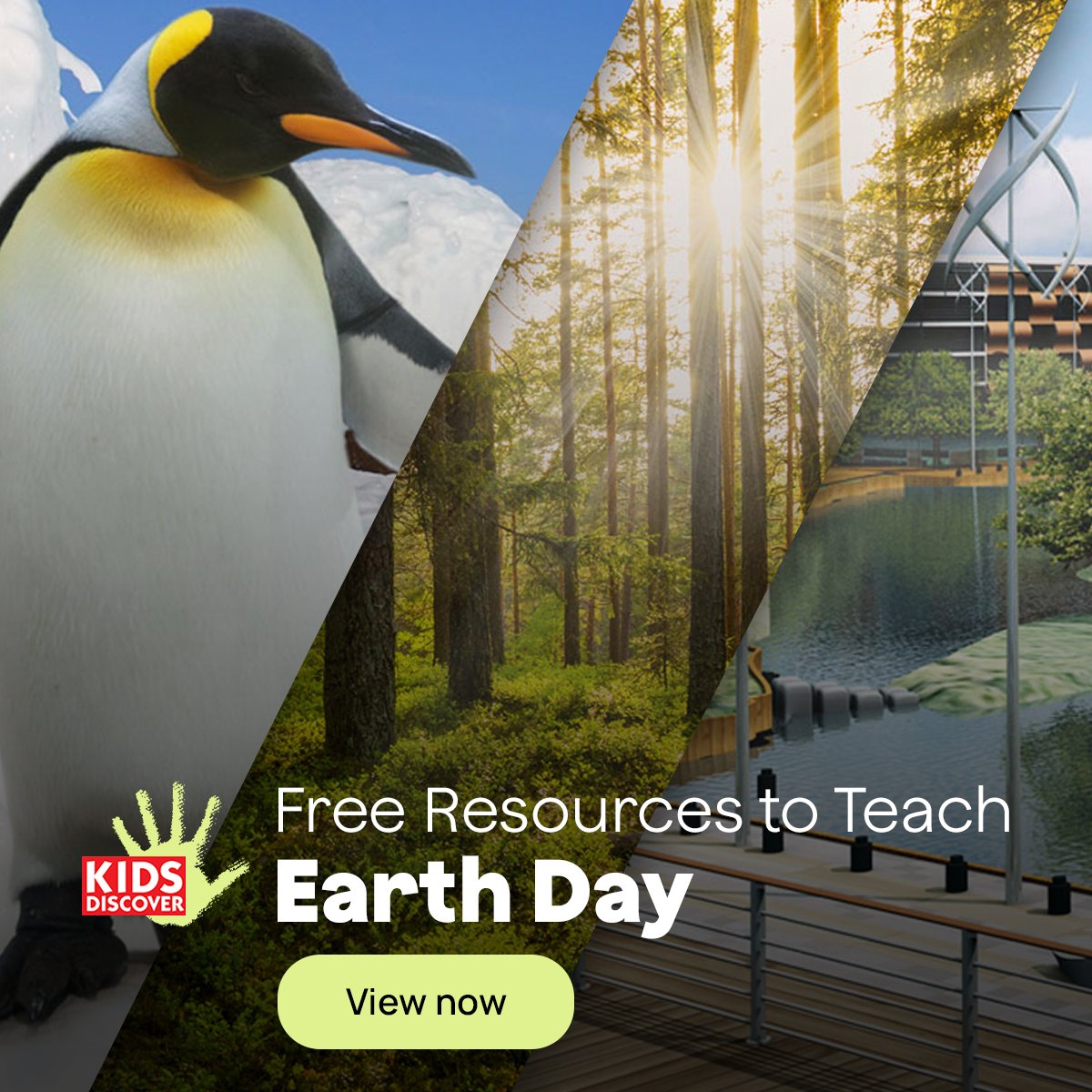 KIDS DISCOVER

Free Resources to Teach
Earth Day

View now