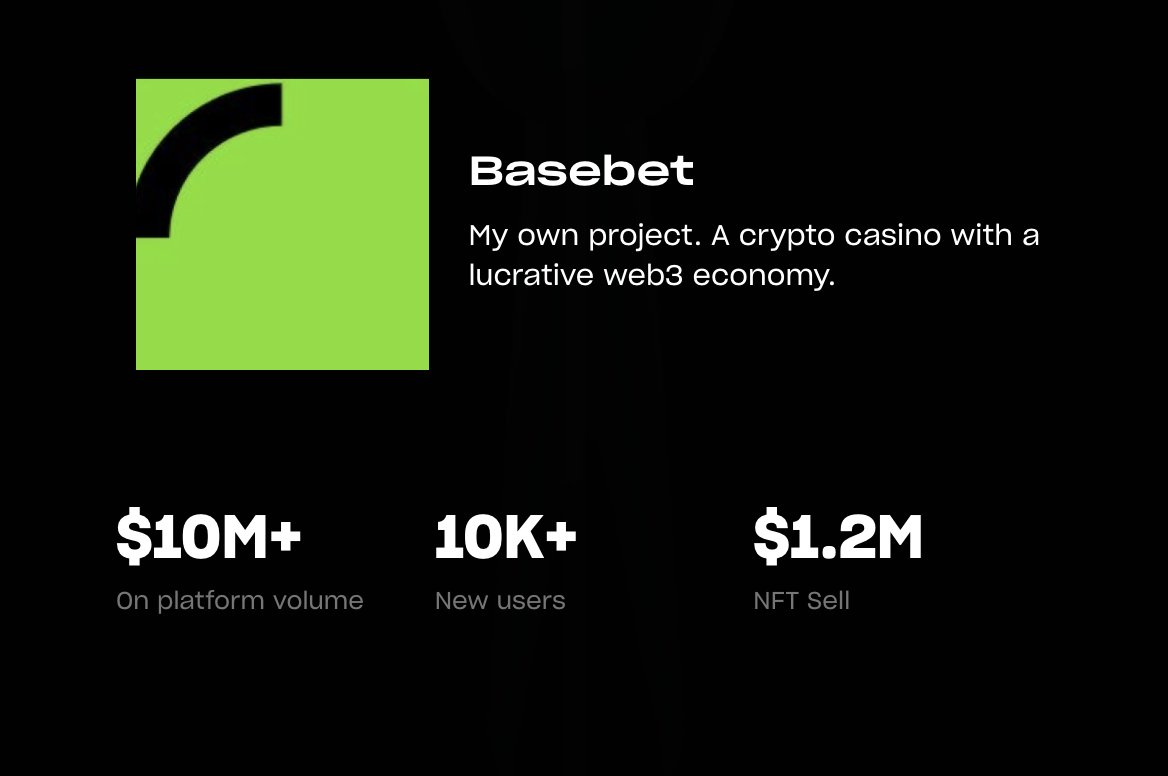 Basebet

My own project. A crypto casino with a lucrative web3 economy.

$10M+
On platform volume

10K+
New users

$1.2M
NFT Sell