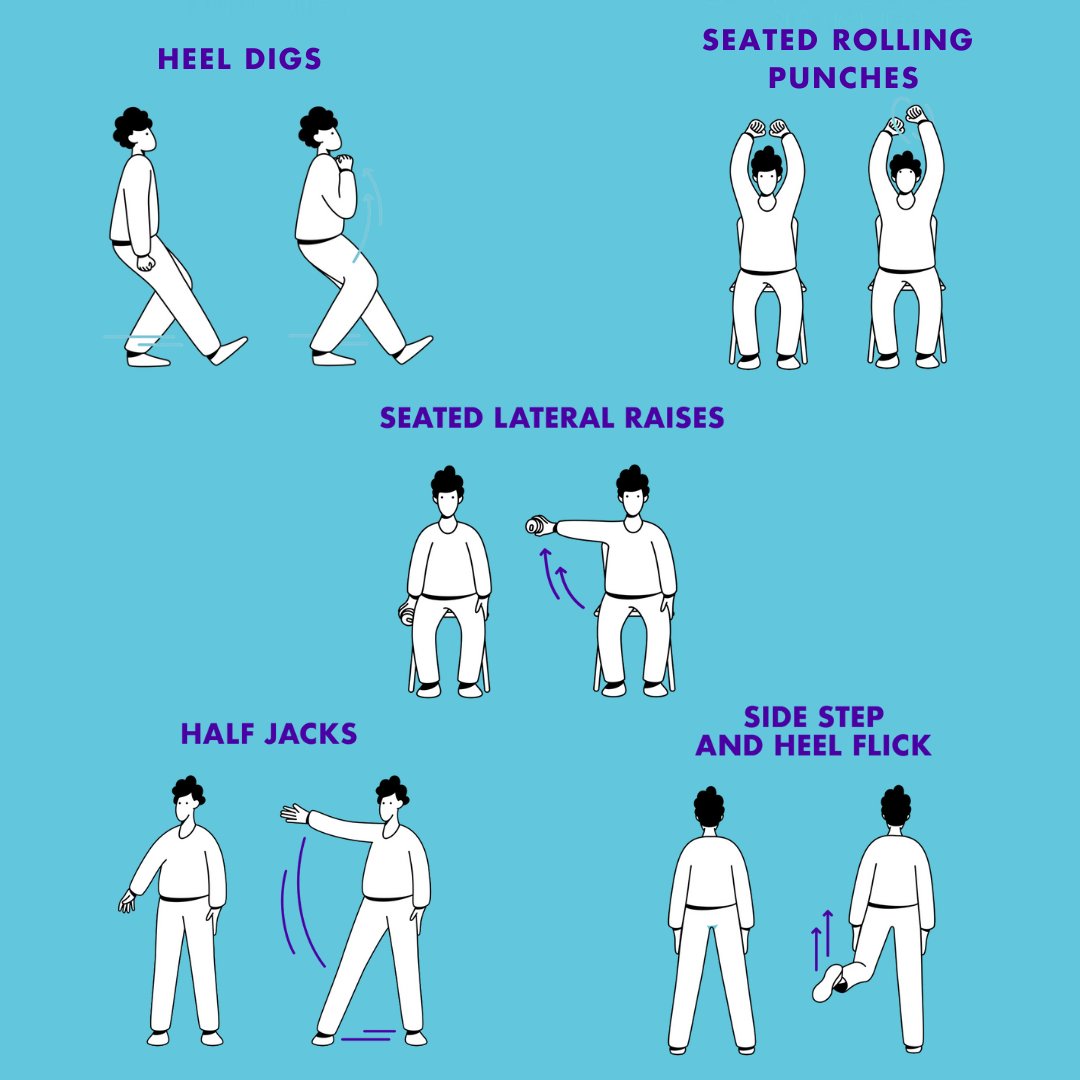 HEEL DIGS

SEATED ROLLING PUNCHES

SEATED LATERAL RAISES

HALF JACKS

SIDE STEP AND HEEL FLICK